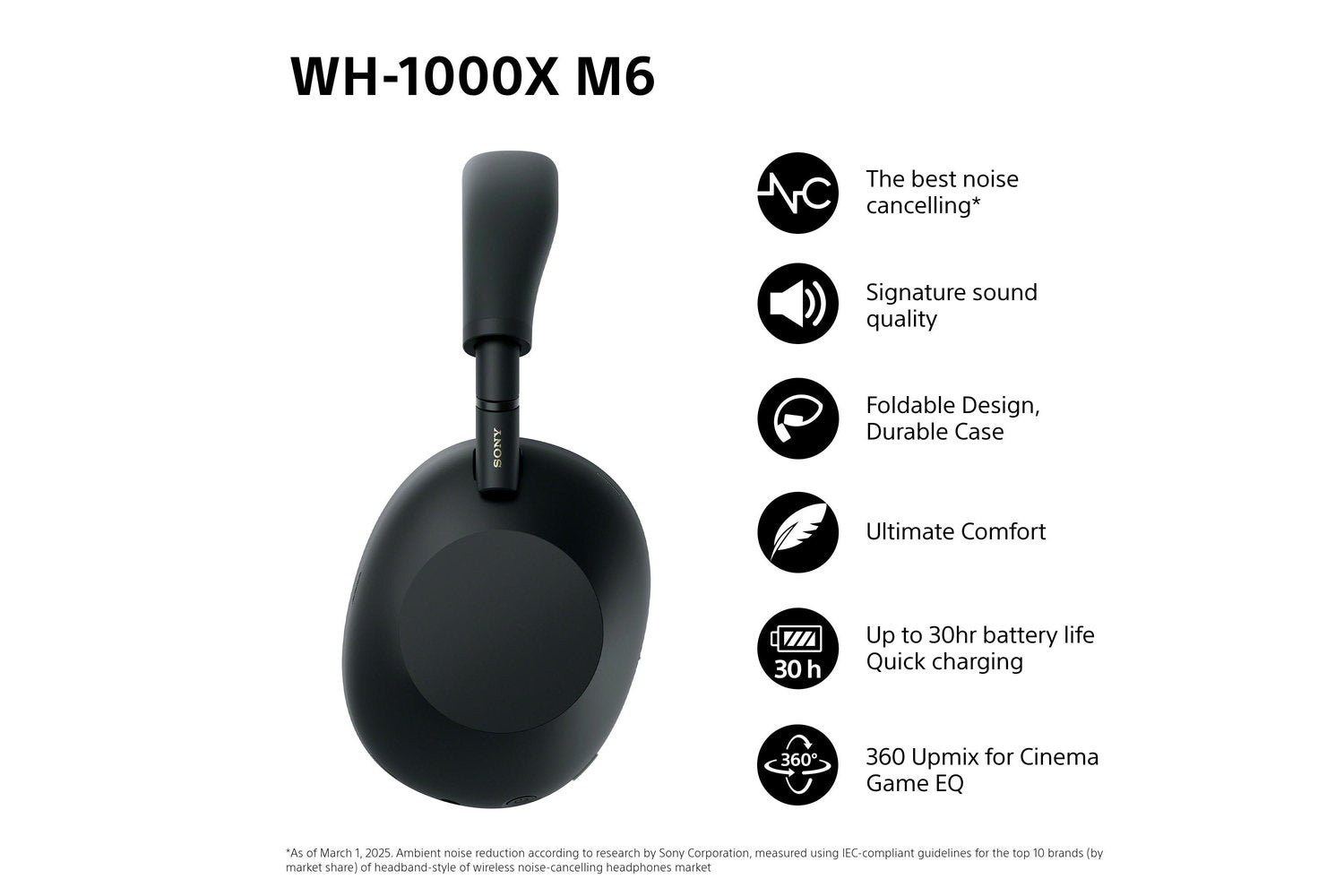 WH-1000X M6

SONY

NC

The best noise cancelling*

Signature sound quality

Foldable Design, Durable Case

Ultimate Comfort

30 h

Up to 30hr battery life
Quick charging

360°

360 Upmix for Cinema
Game EQ

*As of March 1, 2025. Ambient noise reduction according to research by Sony Corporation, measured using IEC-compliant guidelines for the top 10 brands (by market share) of headband-style of wireless noise-cancelling headphones market