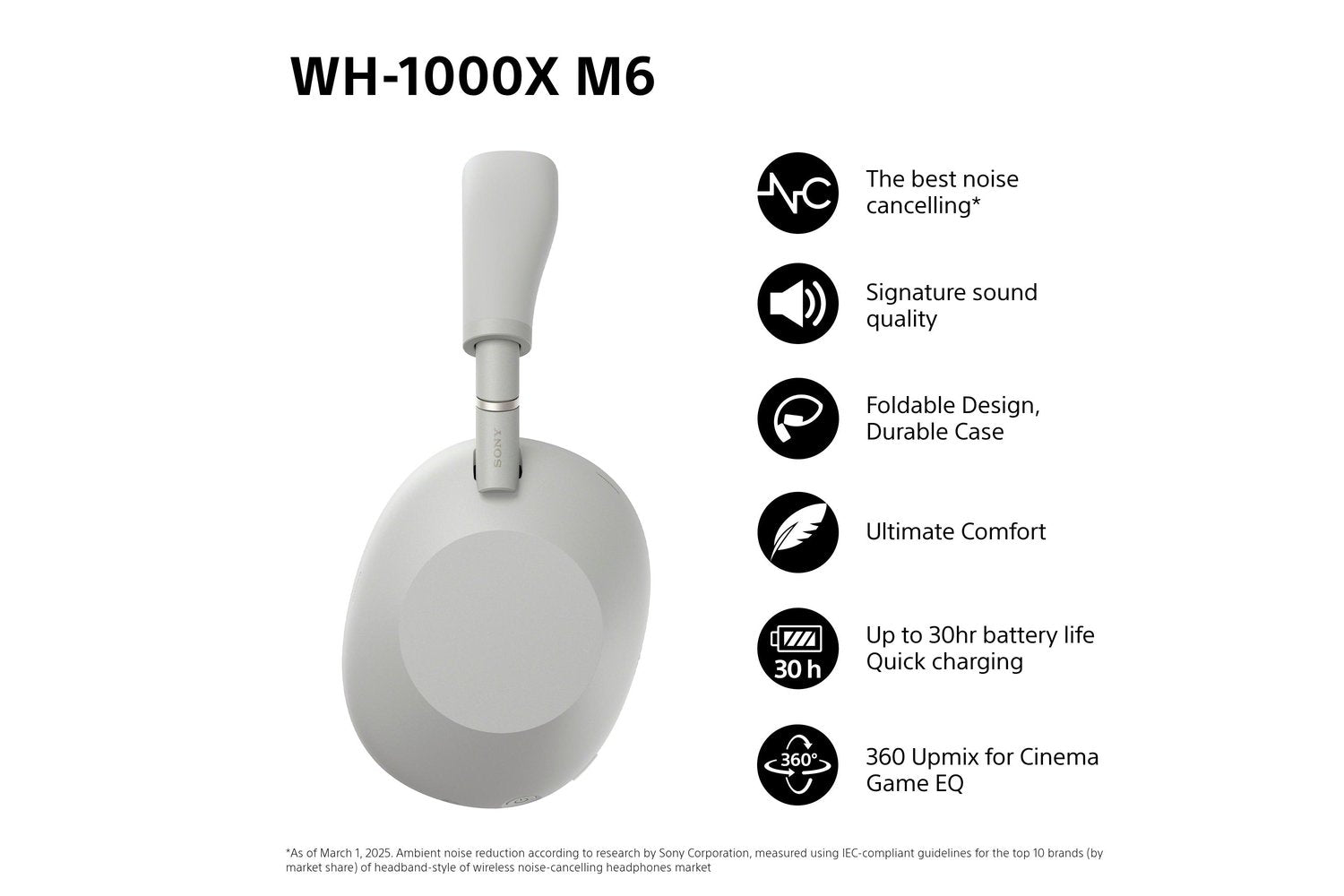 WH-1000X M6

SONY

NC

The best noise cancelling*

Signature sound quality

Foldable Design, Durable Case

Ultimate Comfort

30 h

Up to 30hr battery life
Quick charging

360°

360 Upmix for Cinema
Game EQ

*As of March 1, 2025. Ambient noise reduction according to research by Sony Corporation, measured using IEC-compliant guidelines for the top 10 brands (by market share) of headband-style of wireless noise-cancelling headphones market