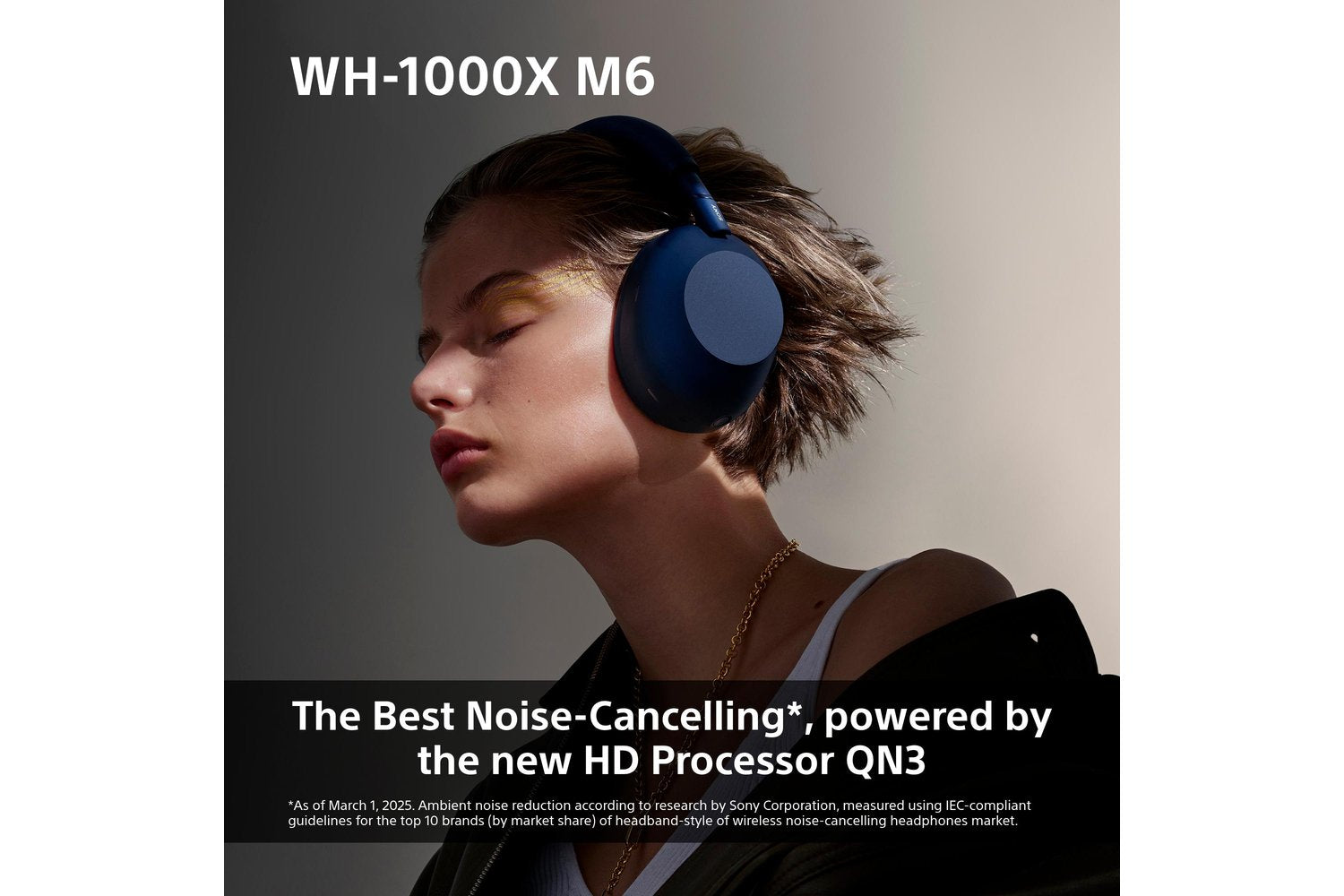 WH-1000X M6

The Best Noise-Cancelling*, powered by the new HD Processor QN3

*As of March 1, 2025. Ambient noise reduction according to research by Sony Corporation, measured using IEC-compliant guidelines for the top 10 brands (by market share) of headband-style of wireless noise-cancelling headphones market.