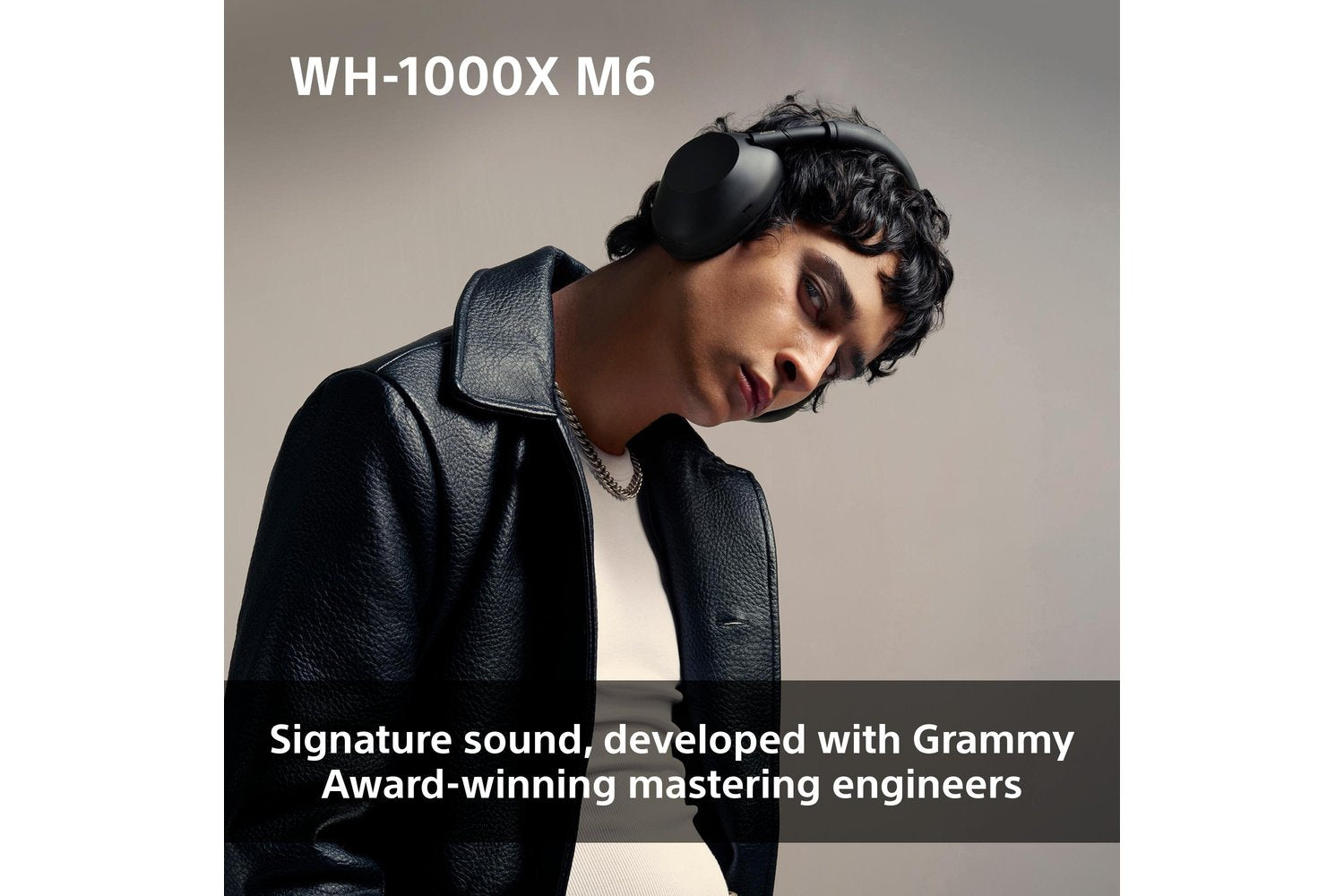 WH-1000X M6

Signature sound, developed with Grammy Award-winning mastering engineers