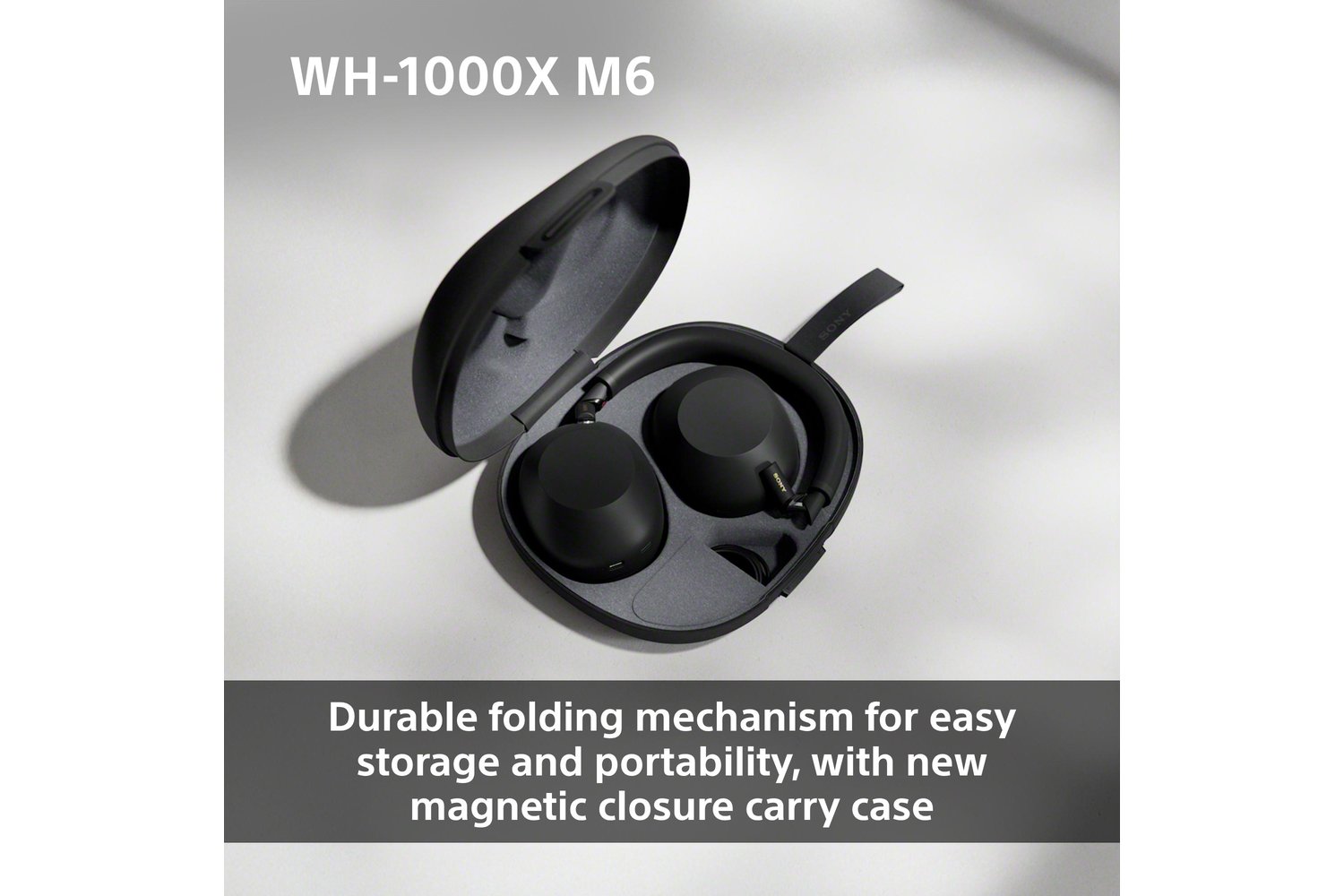 WH-1000X M6

SONY

SONY

Durable folding mechanism for easy storage and portability, with new magnetic closure carry case