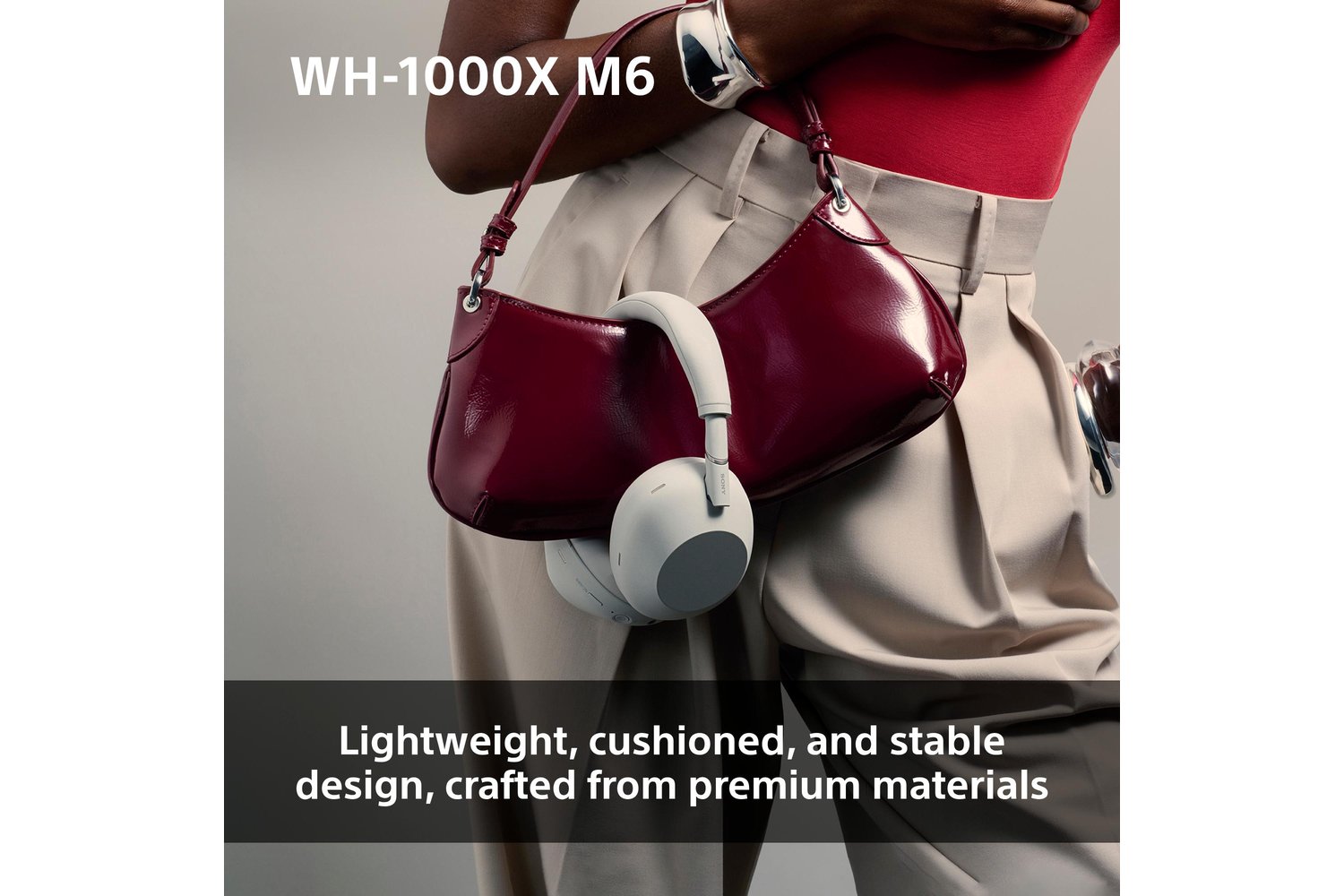 WH-1000X M6

SONY

Lightweight, cushioned, and stable design, crafted from premium materials