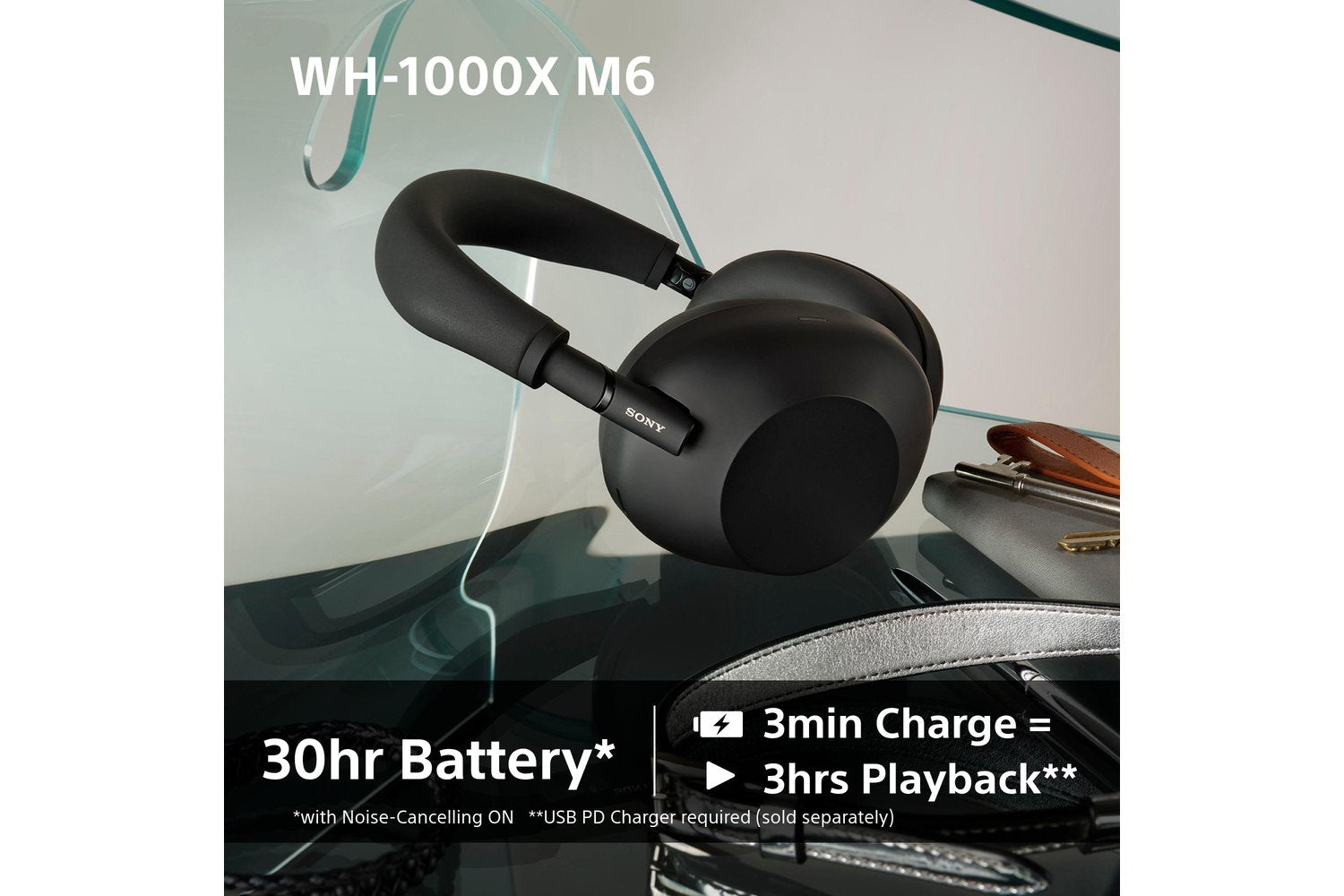 WH-1000X M6

SONY

30hr Battery*

3min Charge =
3hrs Playback**

*with Noise-Cancelling ON **USB PD Charger required (sold separately)