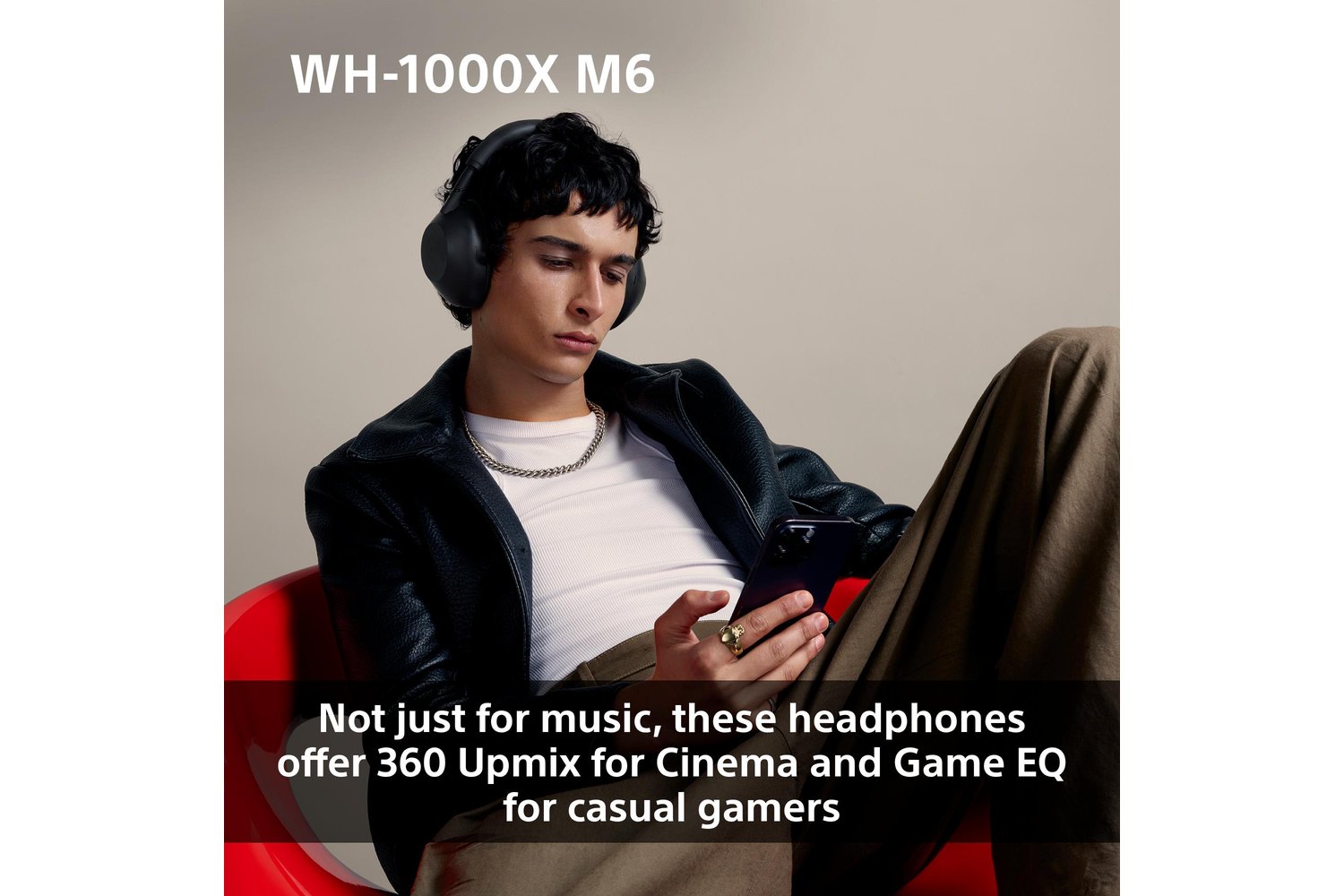 WH-1000X M6

Not just for music, these headphones offer 360 Upmix for Cinema and Game EQ for casual gamers