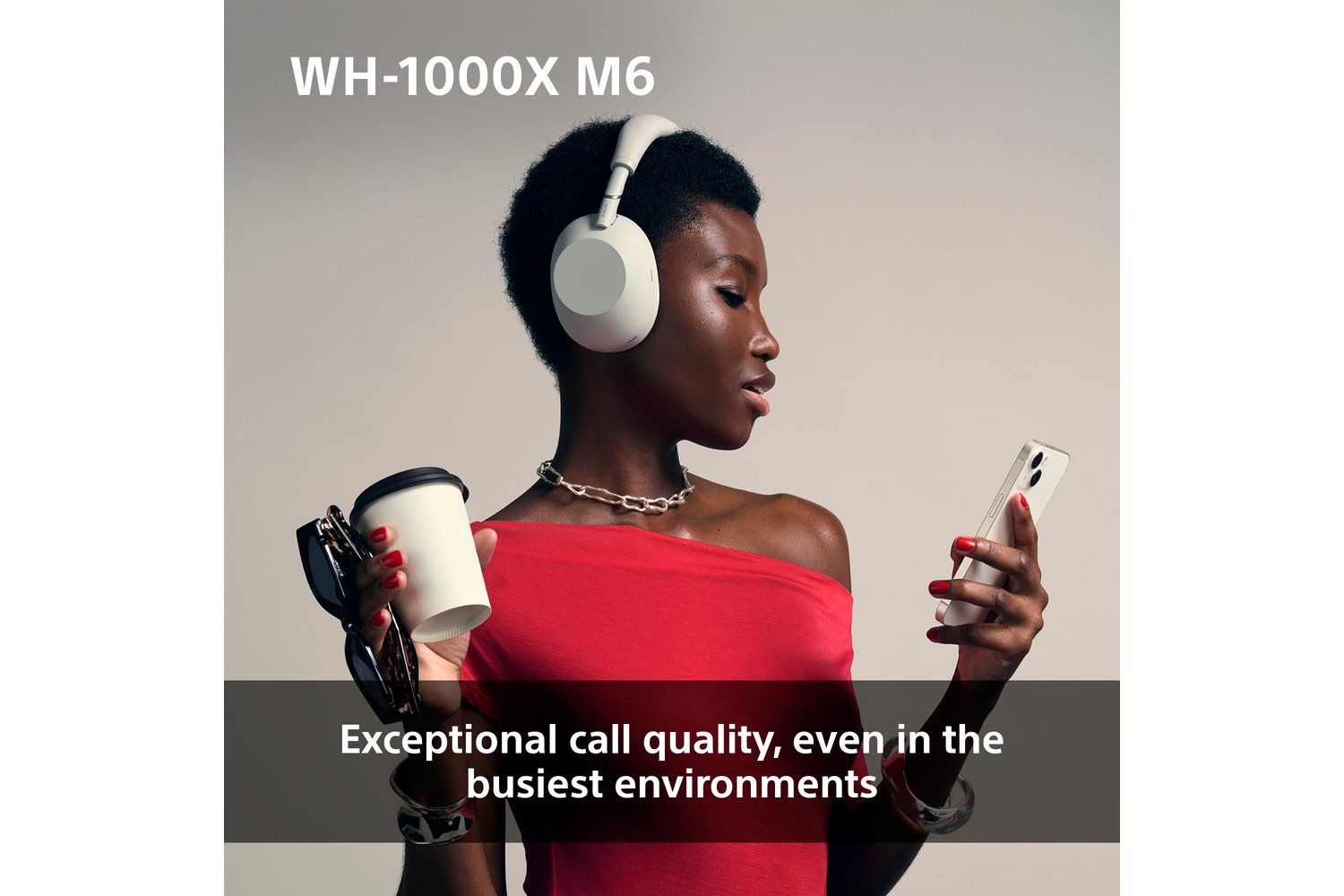 WH-1000X M6

Exceptional call quality, even in the busiest environments