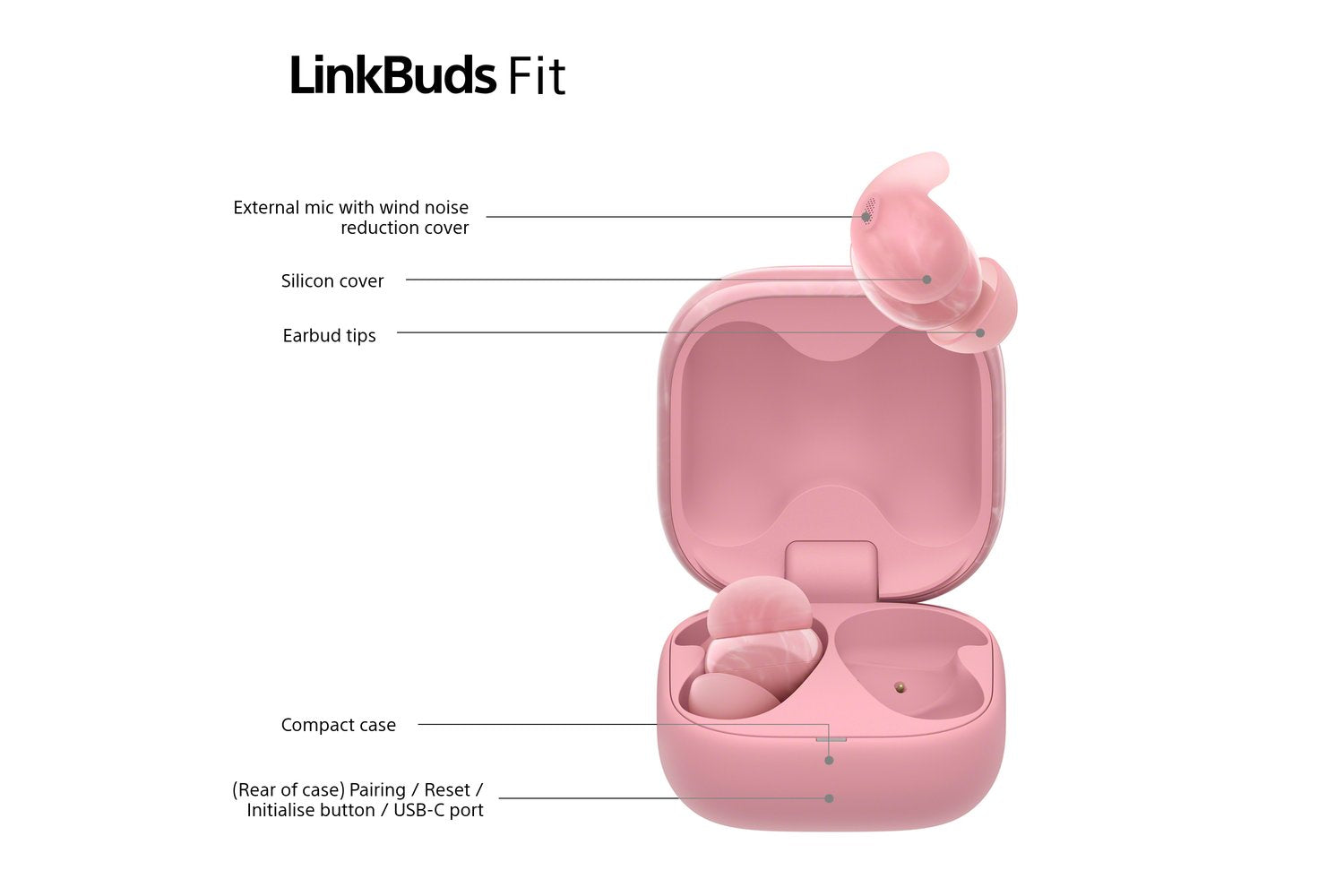 LinkBuds Fit

External mic with wind noise reduction cover

Silicon cover

Earbud tips

Compact case

(Rear of case) Pairing / Reset / Initialise button / USB-C port