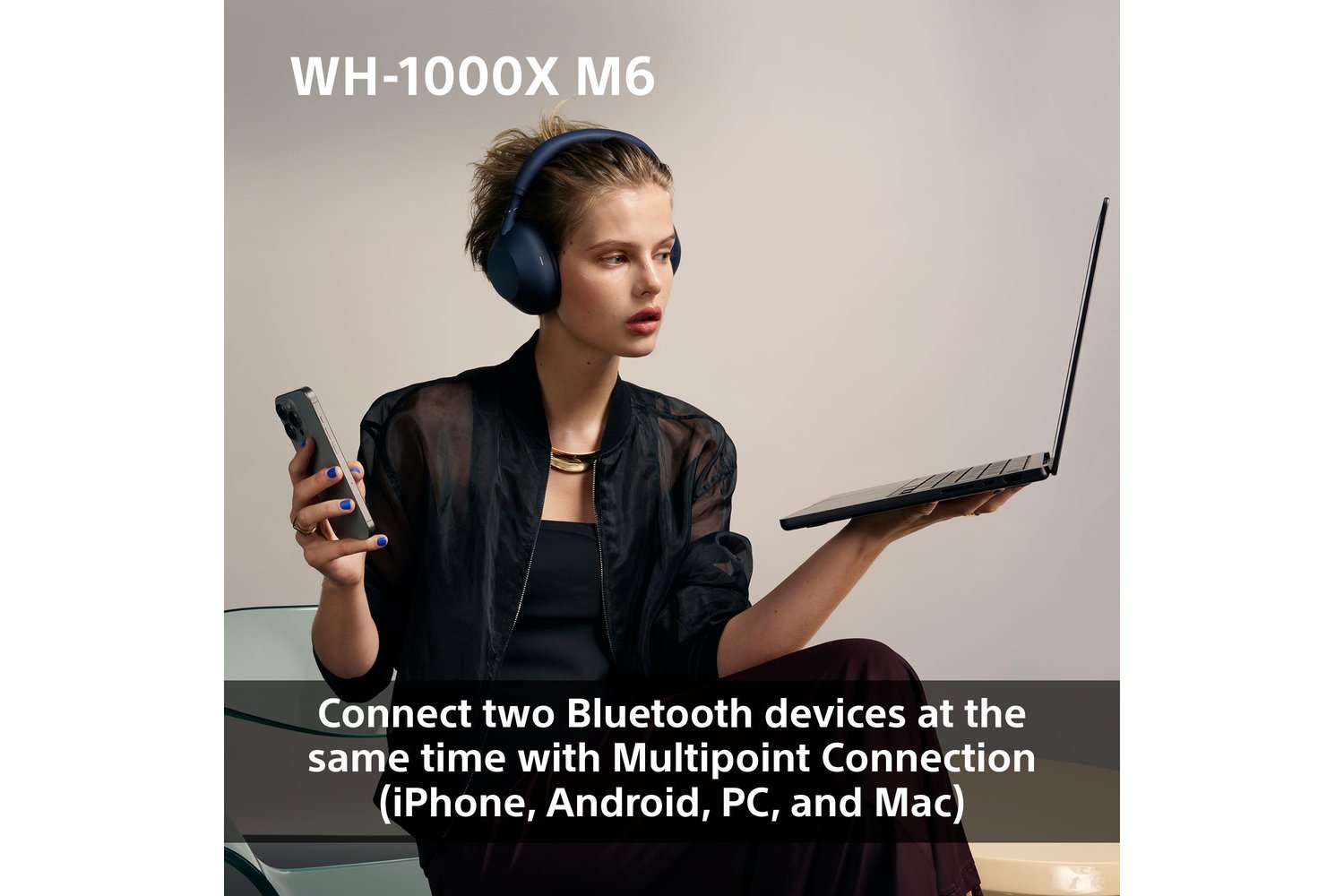 WH-1000X M6

Connect two Bluetooth devices at the same time with Multipoint Connection (iPhone, Android, PC, and Mac)