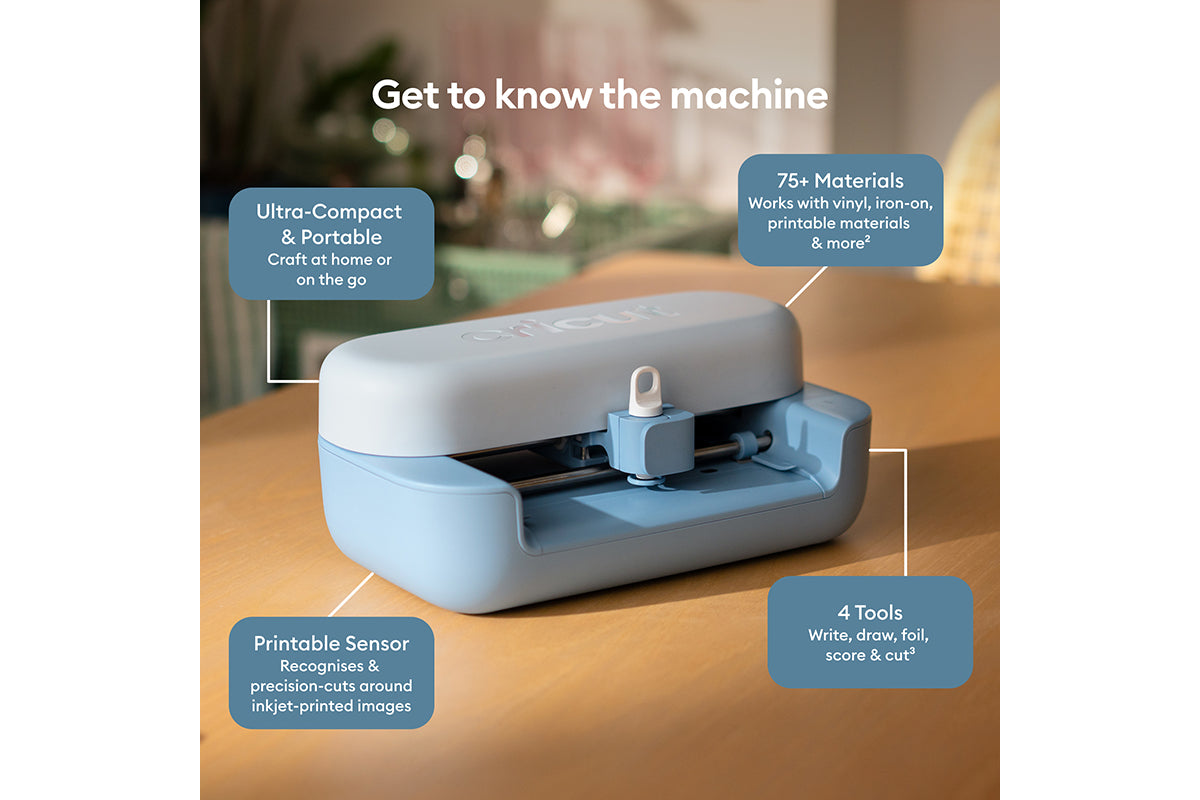 Get to know the machine

Ultra-Compact & Portable
Craft at home or on the go

75+ Materials
Works with vinyl, iron-on, printable materials & more$^2$

cricut

Printable Sensor
Recognises & precision-cuts around inkjet-printed images

4 Tools
Write, draw, foil, score & cut$^3$