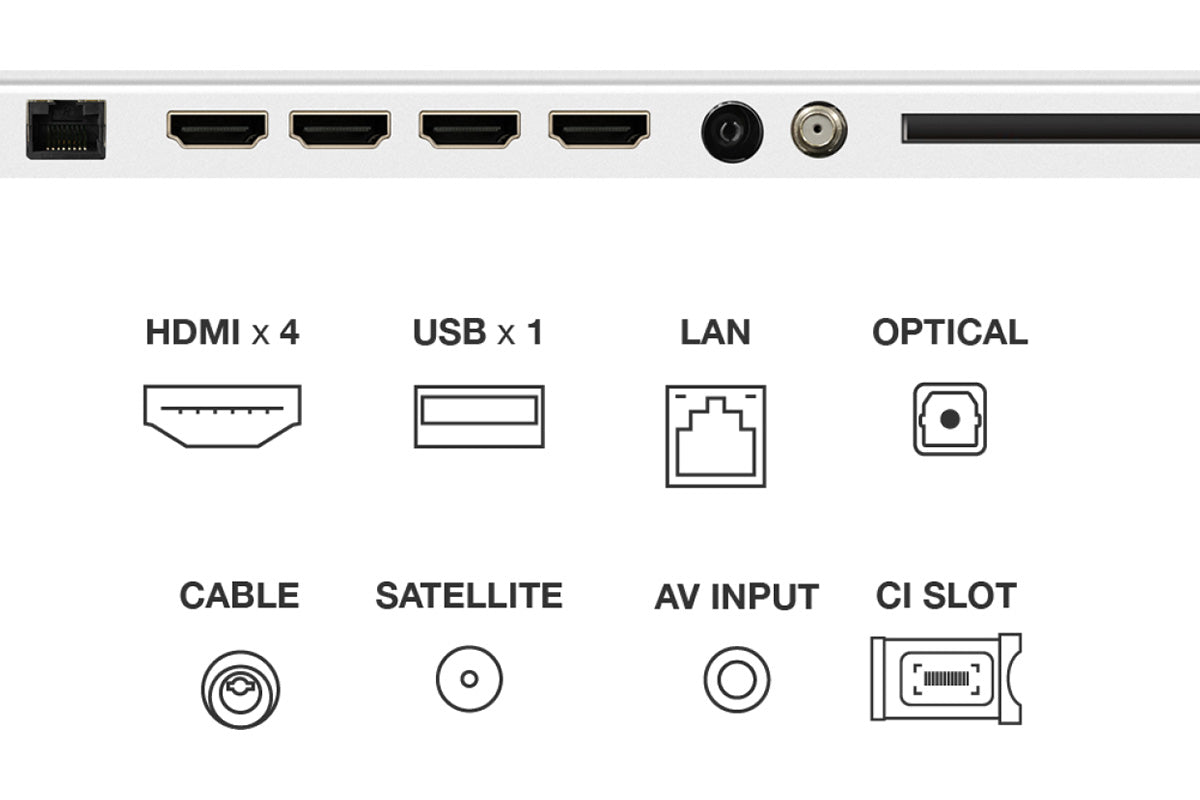 HDMI x 4

USB x 1

LAN

OPTICAL

CABLE

SATELLITE

AV INPUT

CI SLOT