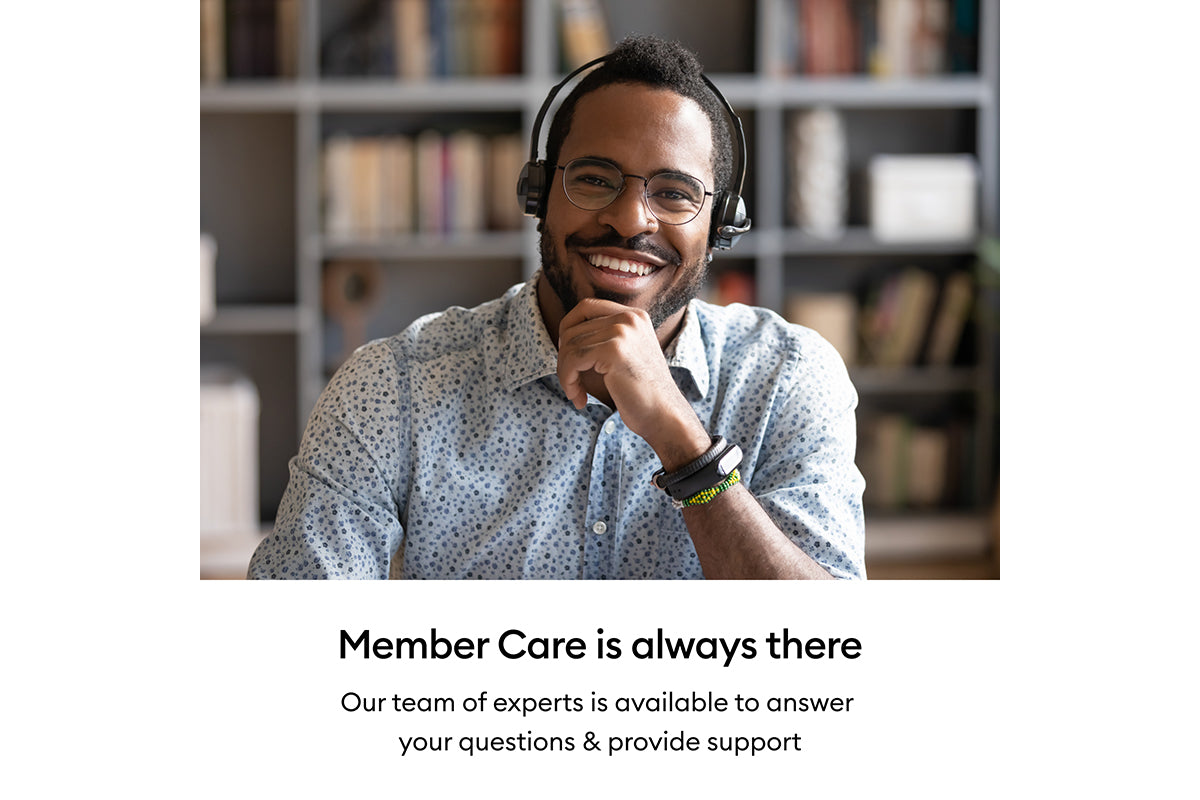 Member Care is always there

Our team of experts is available to answer your questions & provide support