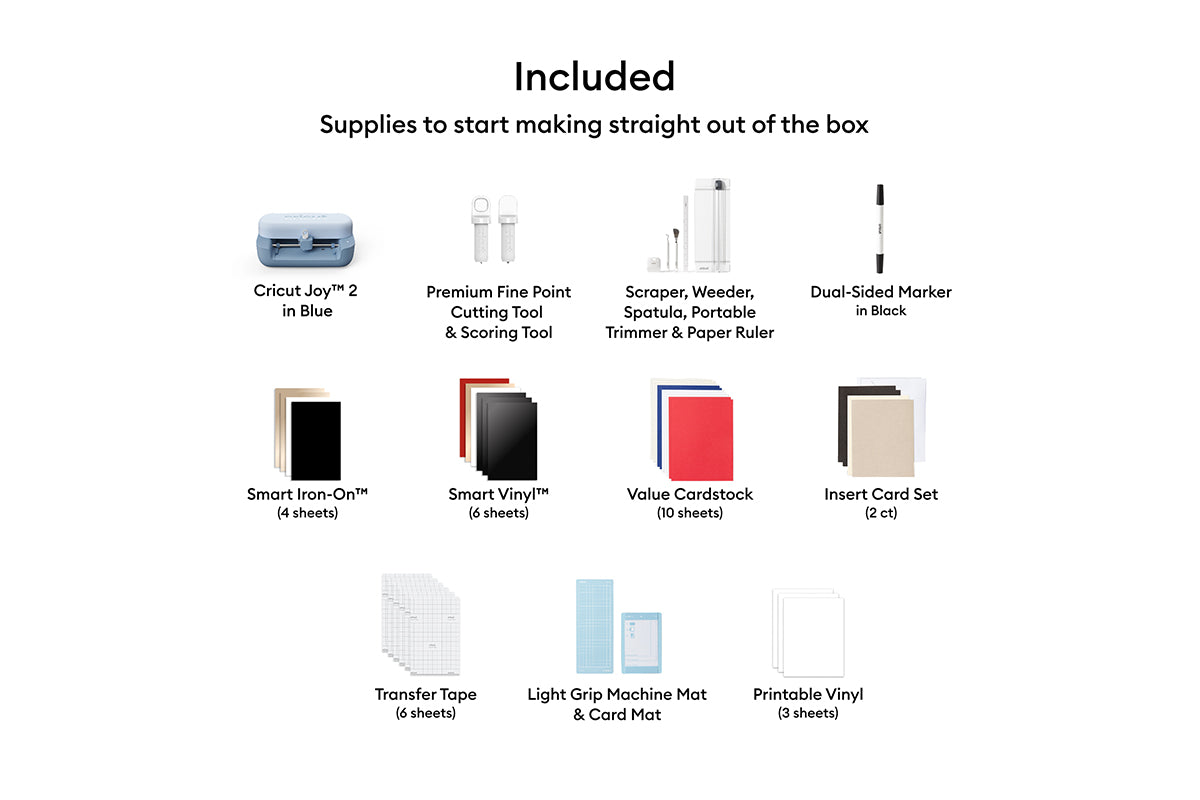 Included

Supplies to start making straight out of the box

Cricut Joy™ 2
in Blue

Premium Fine Point
Cutting Tool
& Scoring Tool

Scraper, Weeder,
Spatula, Portable
Trimmer & Paper Ruler

Dual-Sided Marker
in Black

Smart Iron-On™
(4 sheets)

Smart Vinyl™
(6 sheets)

Value Cardstock
(10 sheets)

Insert Card Set
(2 ct)

Transfer Tape
(6 sheets)

Light Grip Machine Mat
& Card Mat

Printable Vinyl
(3 sheets)