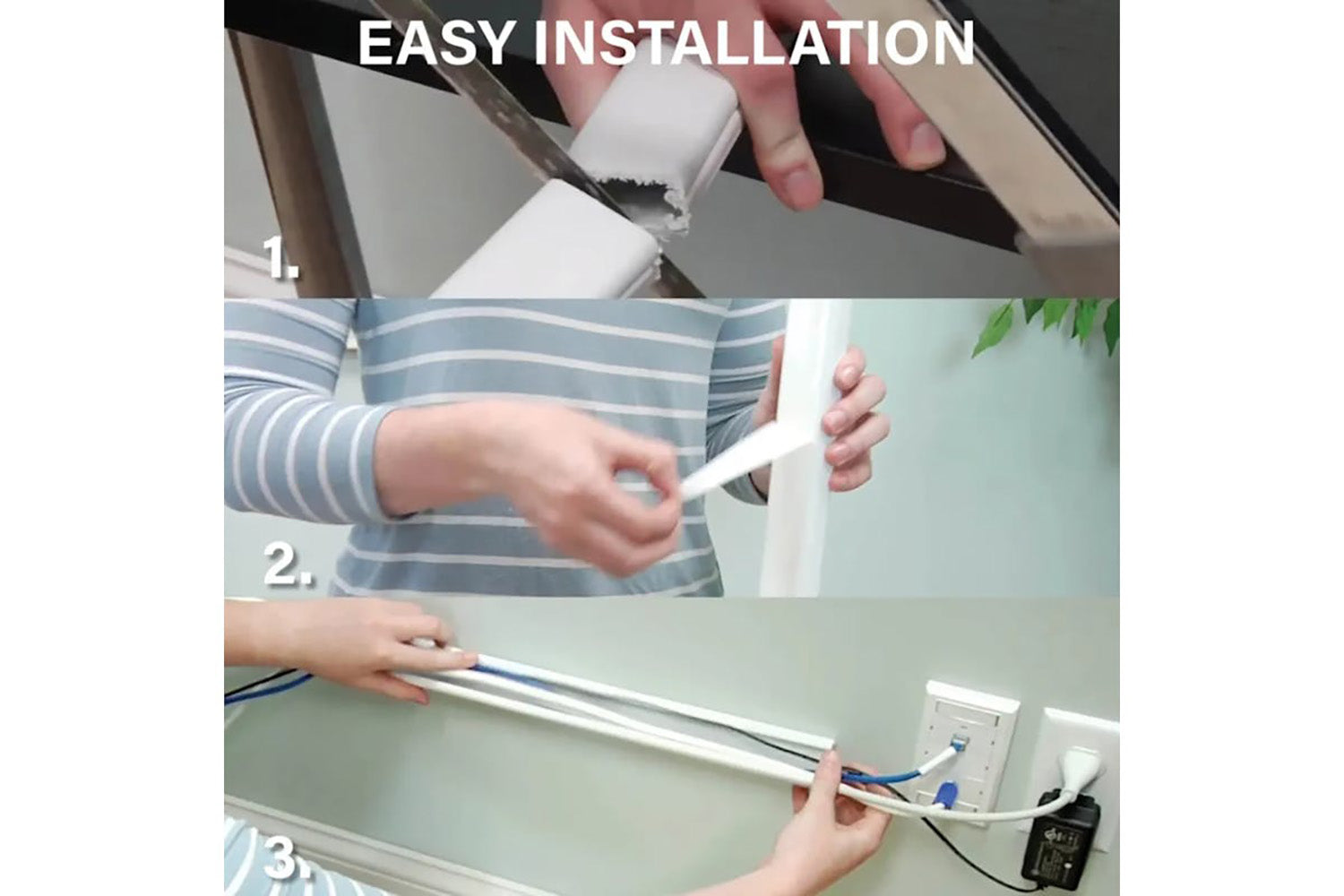 EASY INSTALLATION

1.

2.

3.