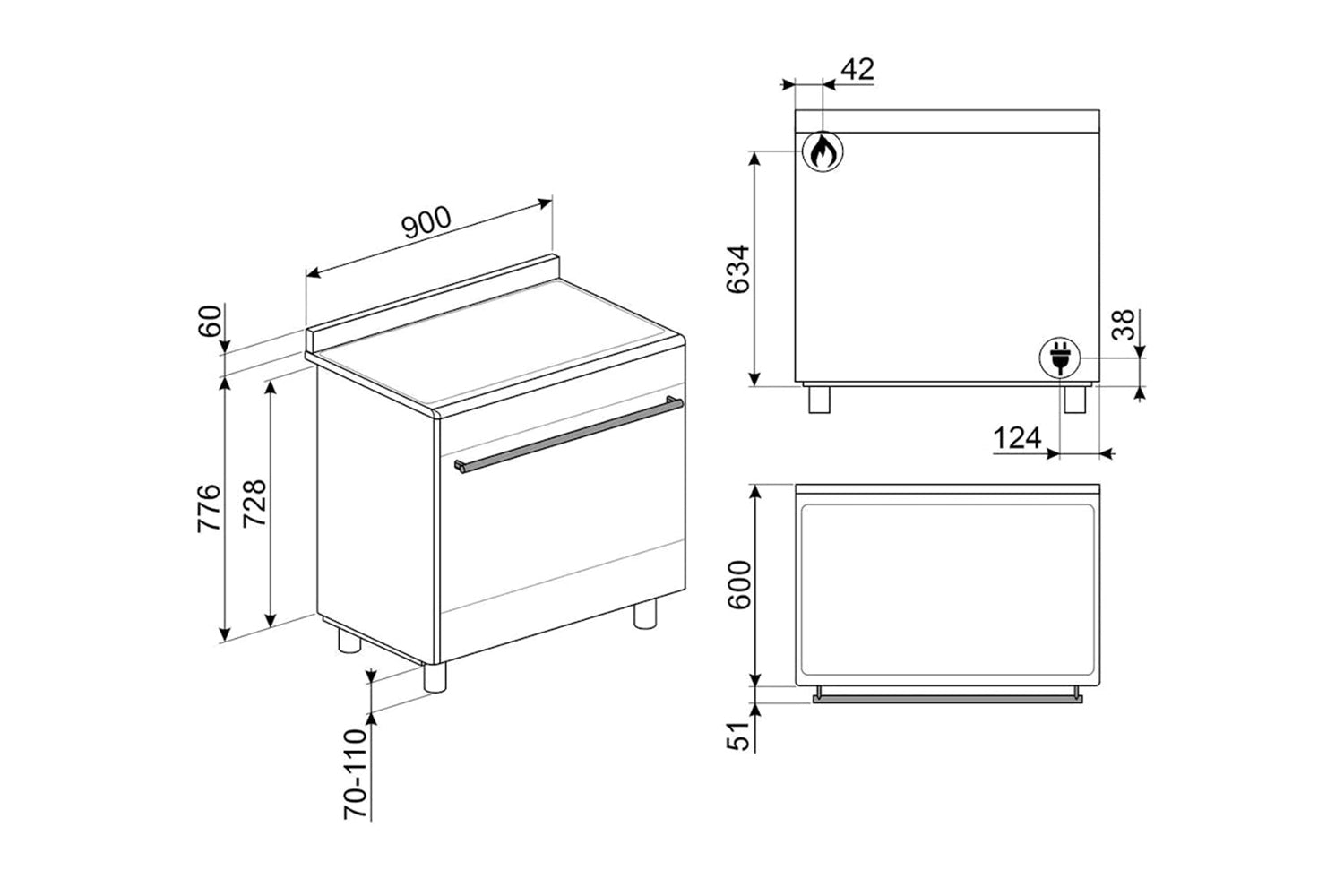 900

60

776

728

70-110

42

634

38

124

600

51