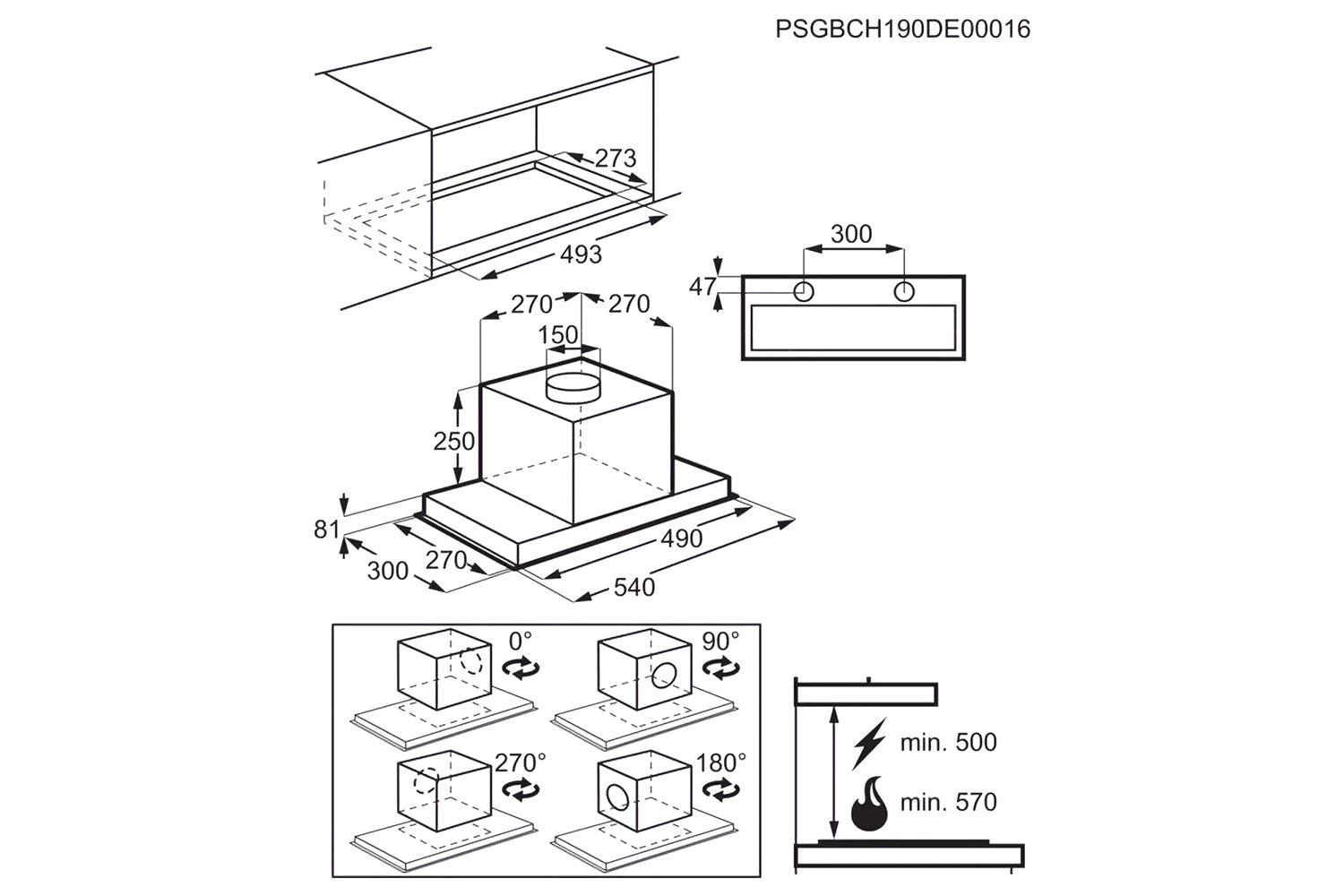 PSGBCH190DE00016

273

493

300

47

270 270

150

250

81

300 270

490

540

0°

90°

270°

180°

min. 500

min. 570