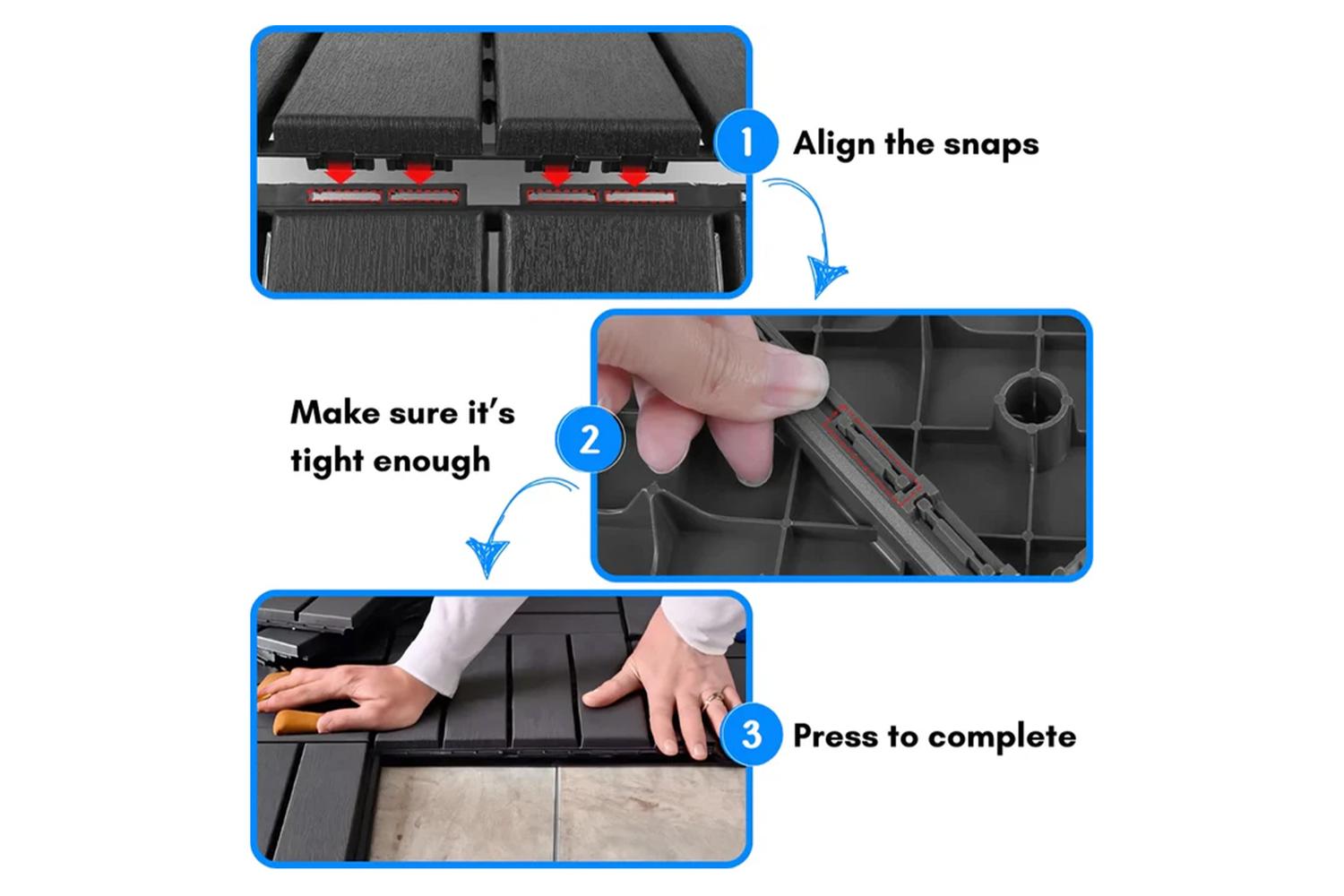 1 Align the snaps

Make sure it's tight enough 2

3 Press to complete