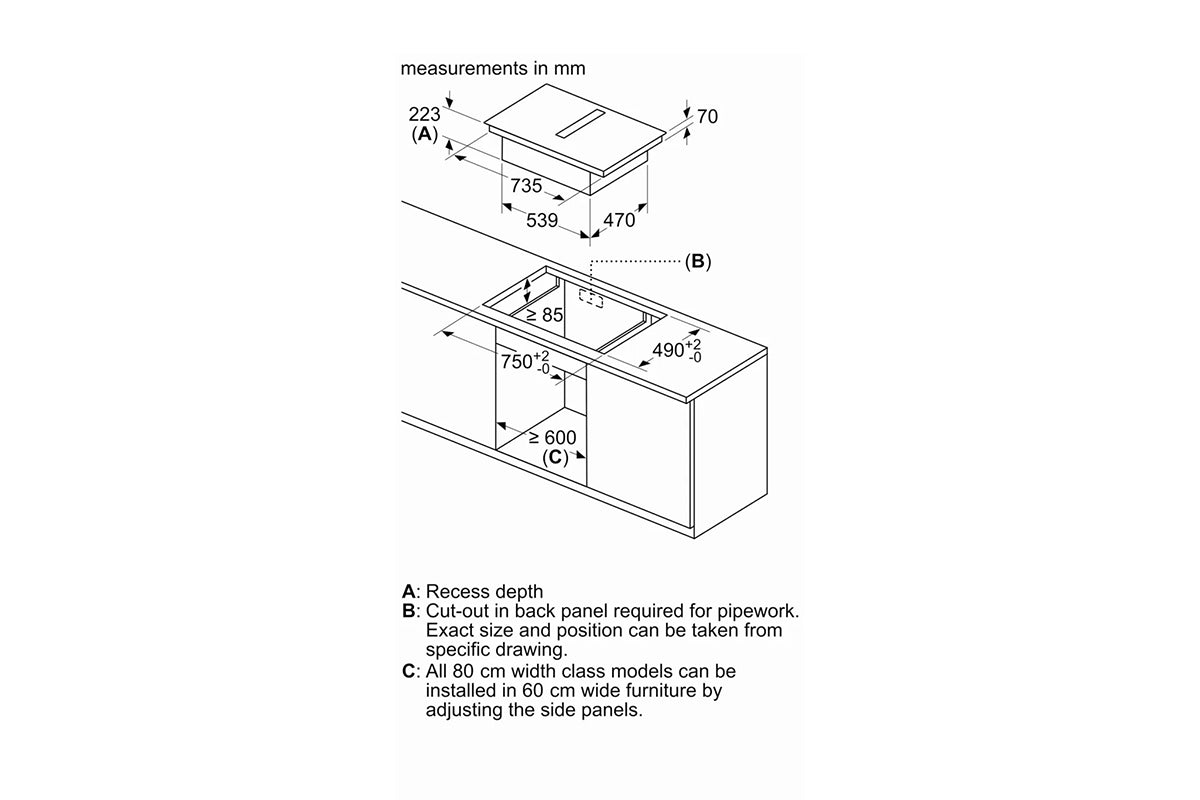 measurements in mm

223
(A)

70

735

539

470

(B)

≥ 85

$750^{+2}_{-0}$

$490^{+2}_{-0}$

≥ 600
(C)

A: Recess depth
B: Cut-out in back panel required for pipework. Exact size and position can be taken from specific drawing.
C: All 80 cm width class models can be installed in 60 cm wide furniture by adjusting the side panels.