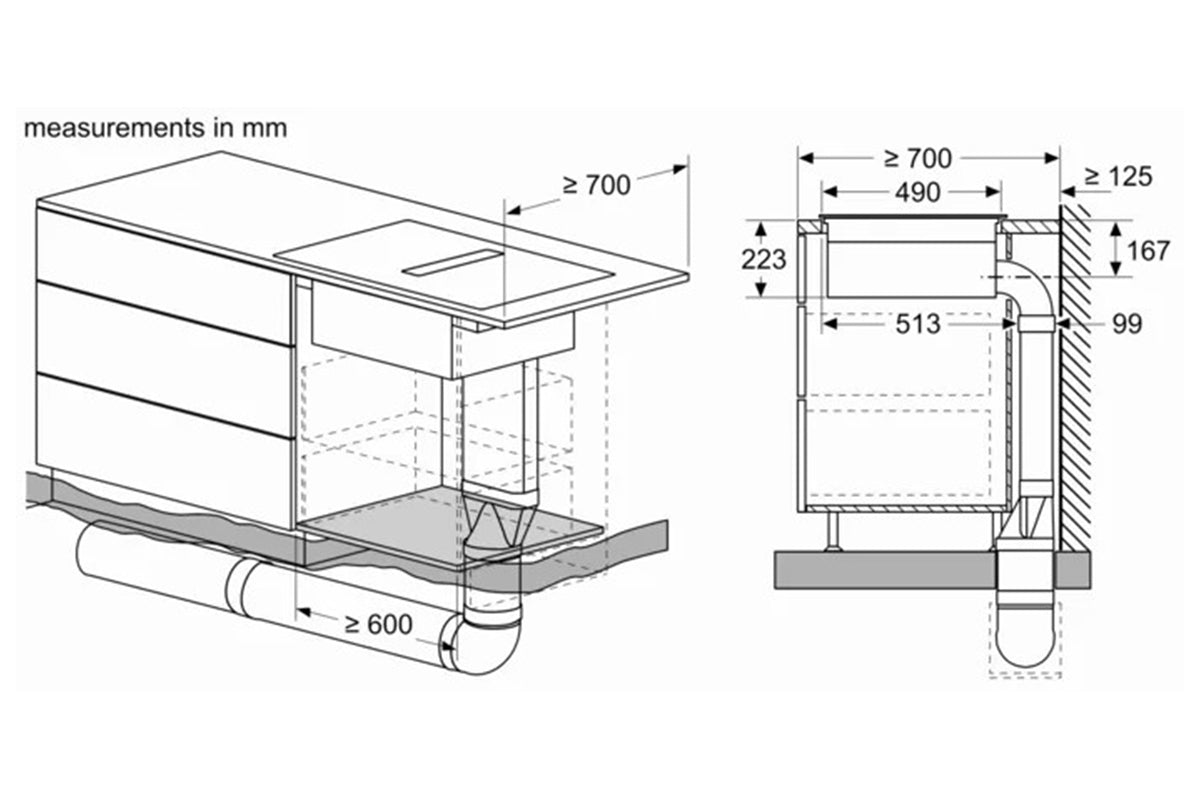 measurements in mm

≥ 700

≥ 600

≥ 700

490

≥ 125

223

167

513

99