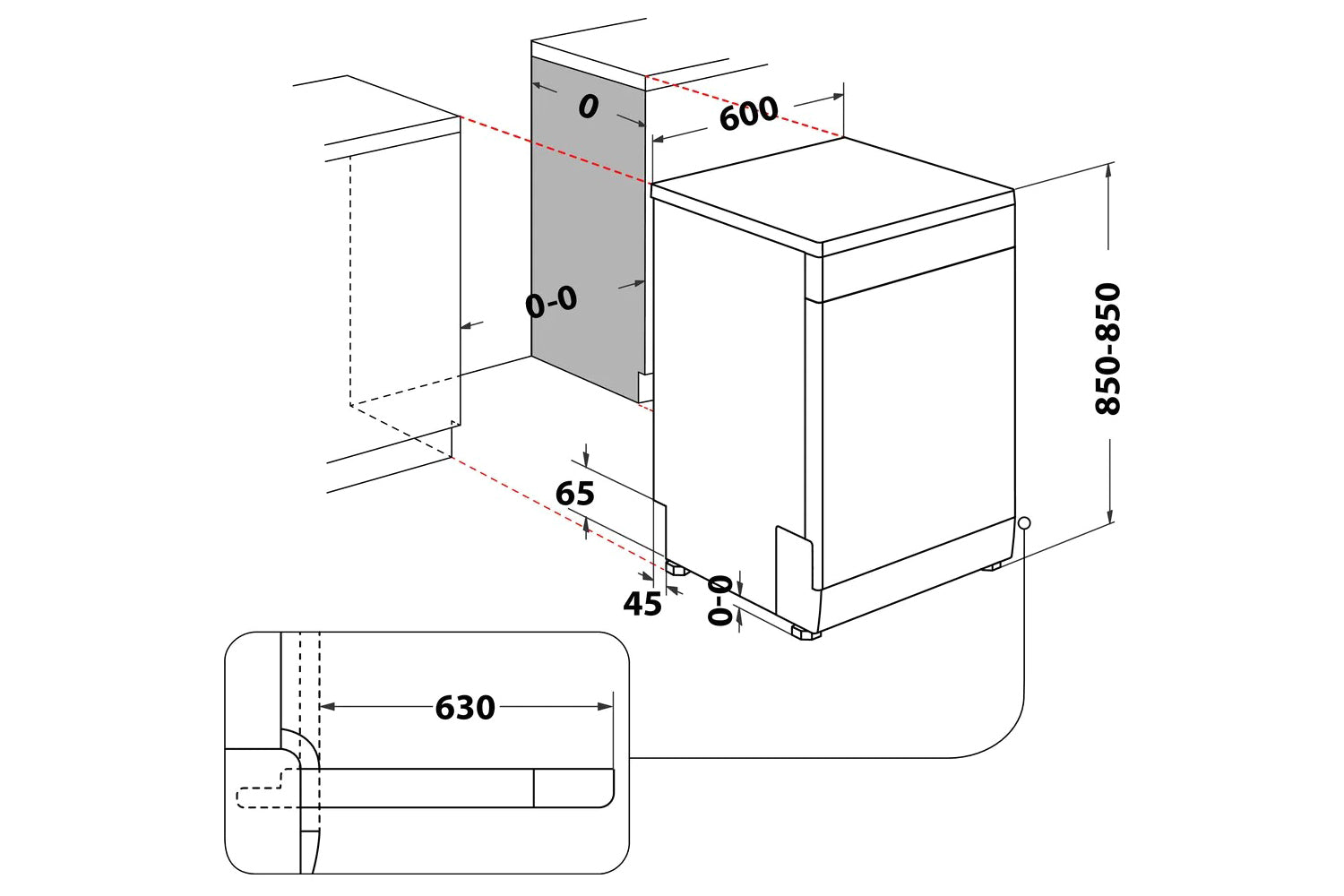 0

600

0-0

850-850

65

45

0-0

630