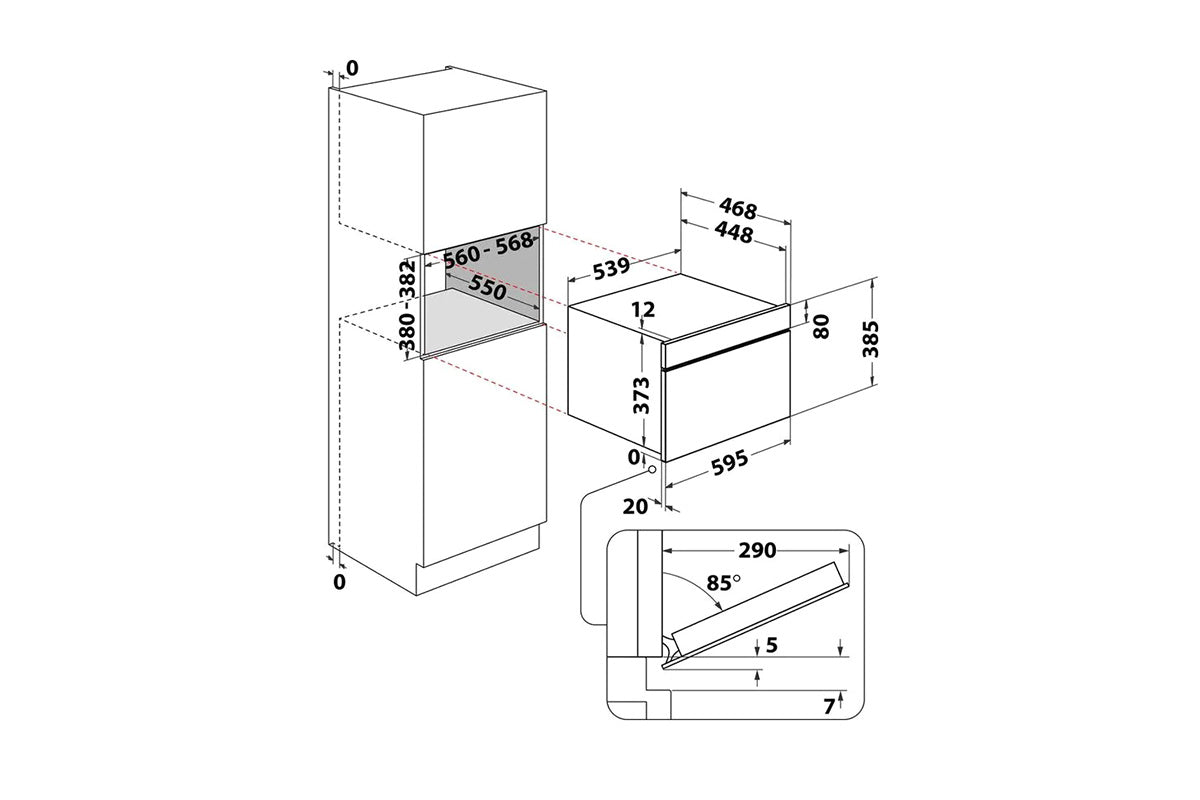 0
560 - 568
550
380 - 382
0
468
448
539
12
80
385
373
0
595
20
290
85°
5
7