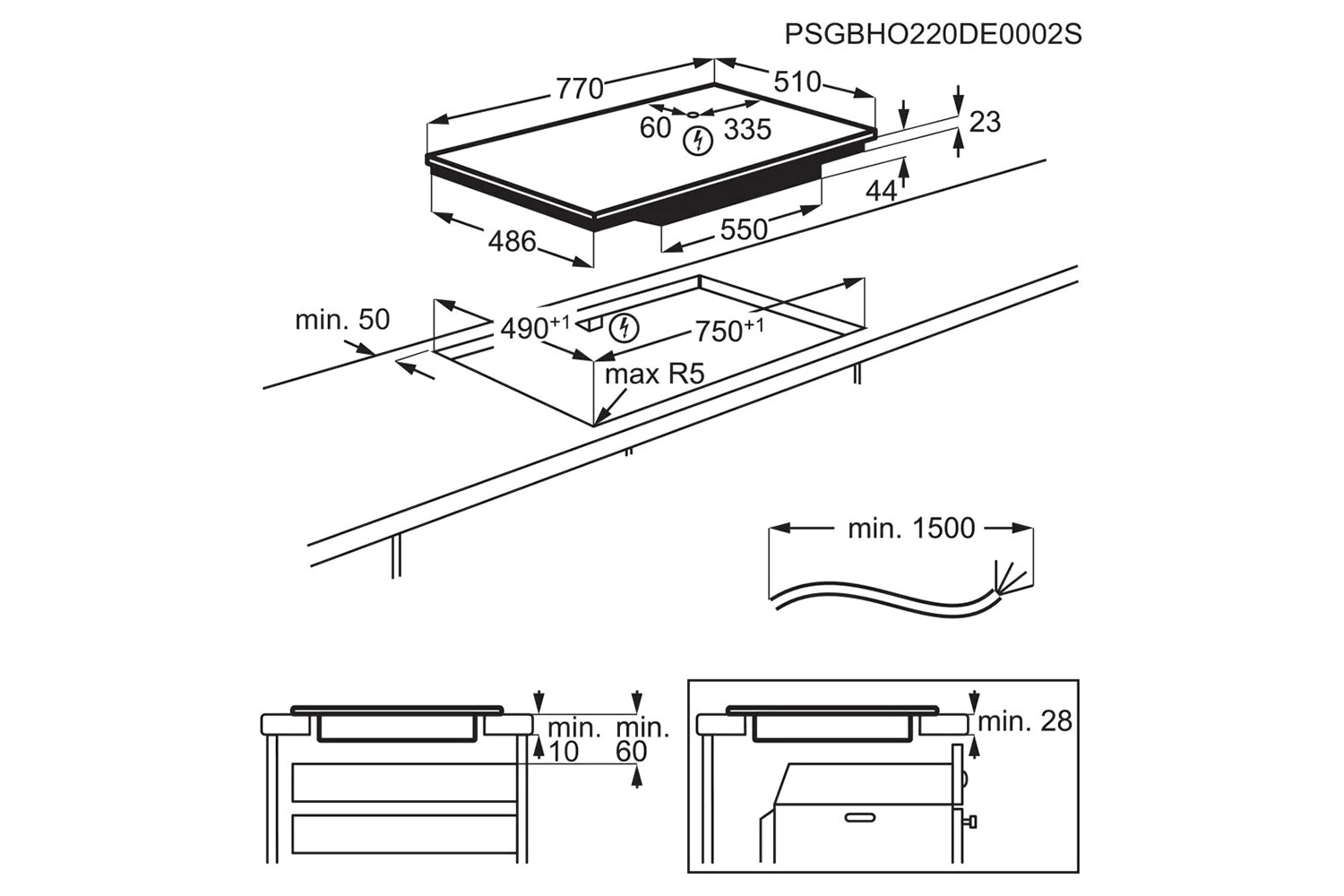 PSGBHO220DE0002S

770

510

60

335

23

44

486

550

min. 50

$490^{+1}$

$750^{+1}$

max R5

min. 1500

min.
10

min.
60

min. 28