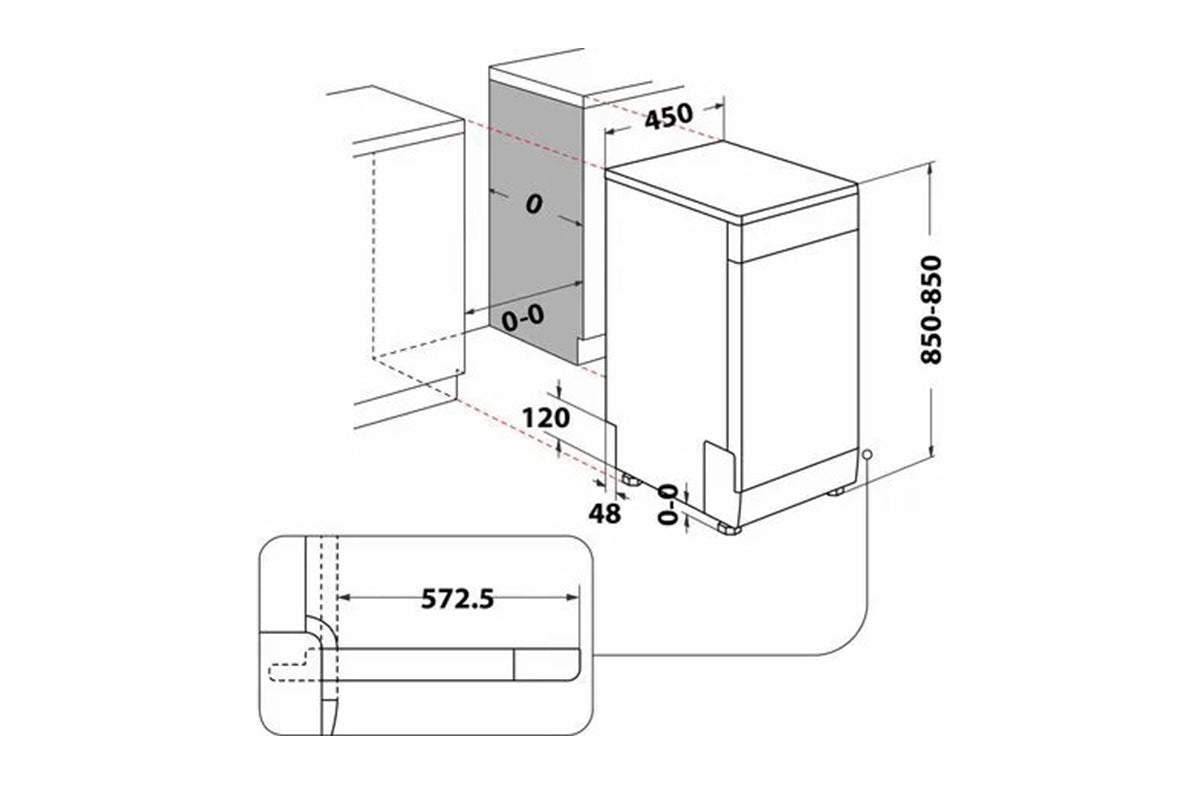 450

0

0-0

850-850

120

48

0-0

572.5