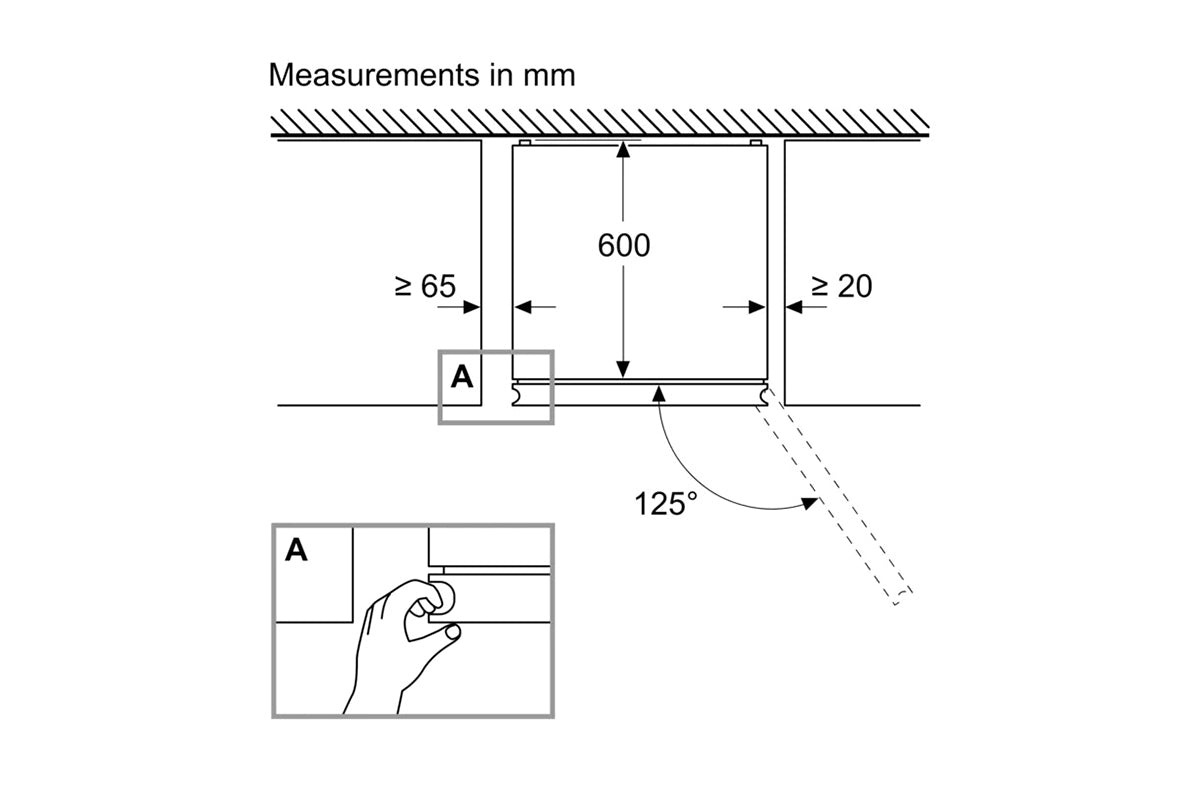 Measurements in mm

600

≥ 65

≥ 20

A

125°

A