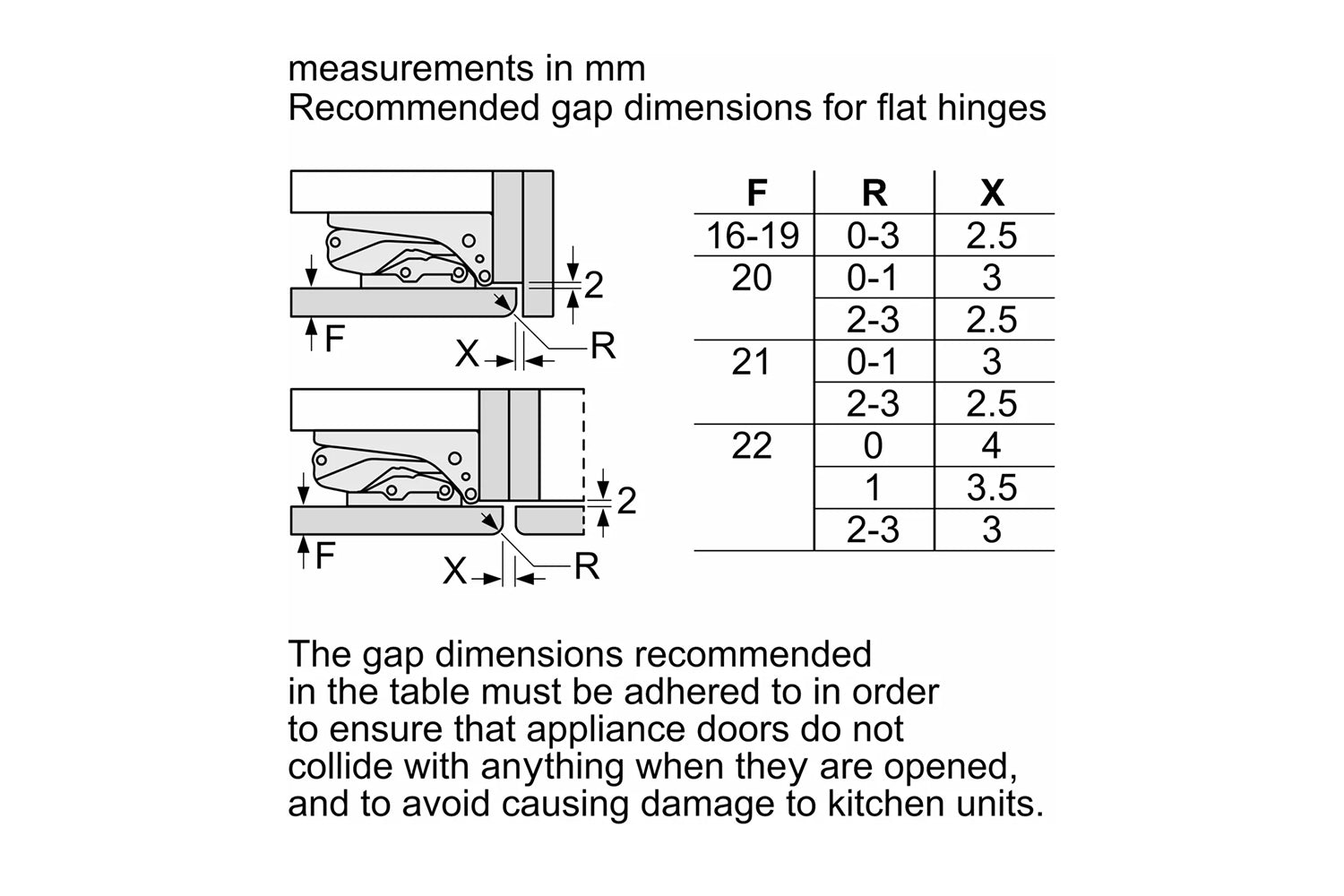 measurements in mm
Recommended gap dimensions for flat hinges

2
F
X
R

2
F
X
R

| F | R | X |
|---|---|---|
| 16-19 | 0-3 | 2.5 |
| 20 | 0-1 | 3 |
| | 2-3 | 2.5 |
| 21 | 0-1 | 3 |
| | 2-3 | 2.5 |
| 22 | 0 | 4 |
| | 1 | 3.5 |
| | 2-3 | 3 |

The gap dimensions recommended in the table must be adhered to in order to ensure that appliance doors do not collide with anything when they are opened, and to avoid causing damage to kitchen units.