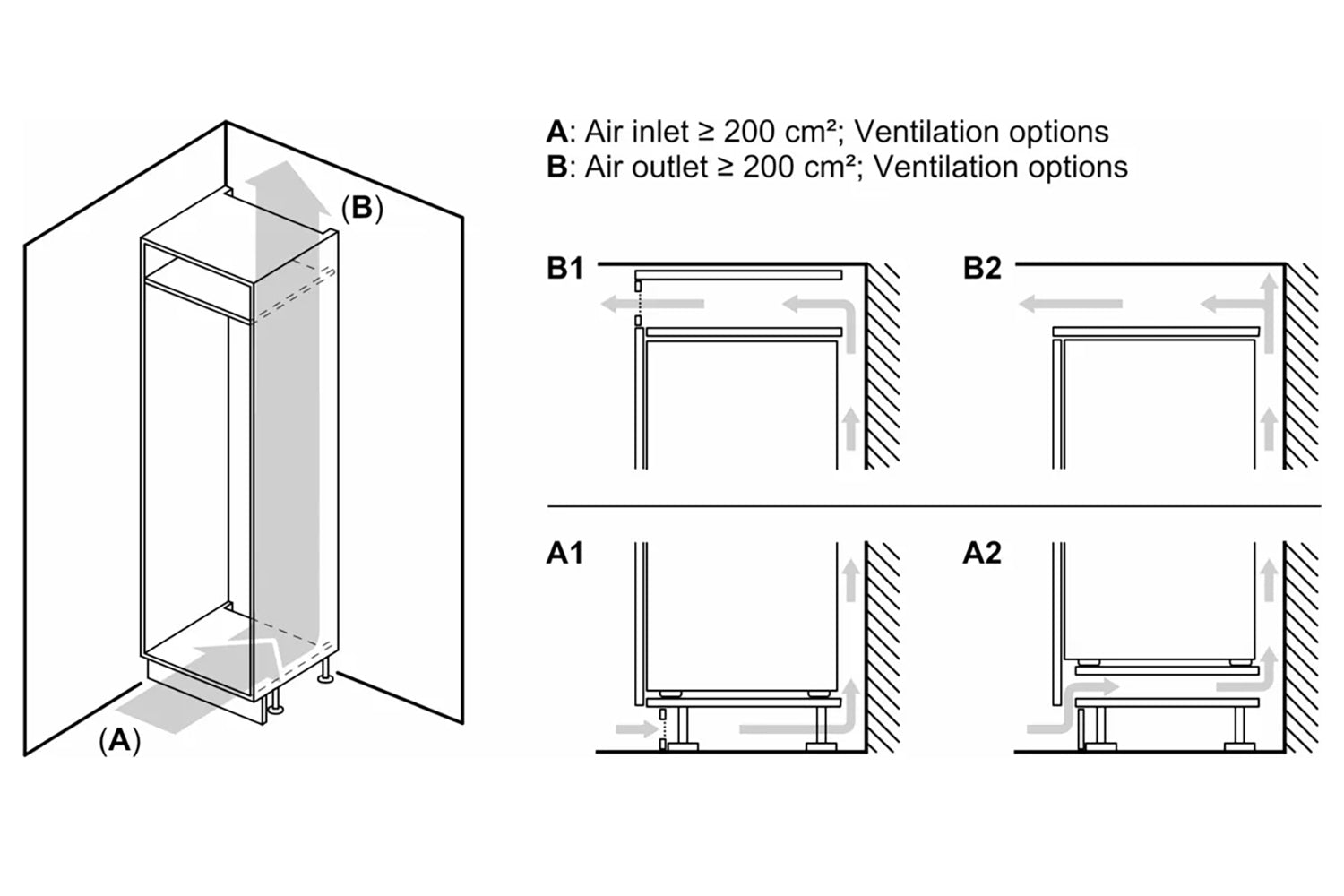 (B)

(A)

A: Air inlet ≥ 200 cm²; Ventilation options
B: Air outlet ≥ 200 cm²; Ventilation options

B1

B2

A1

A2