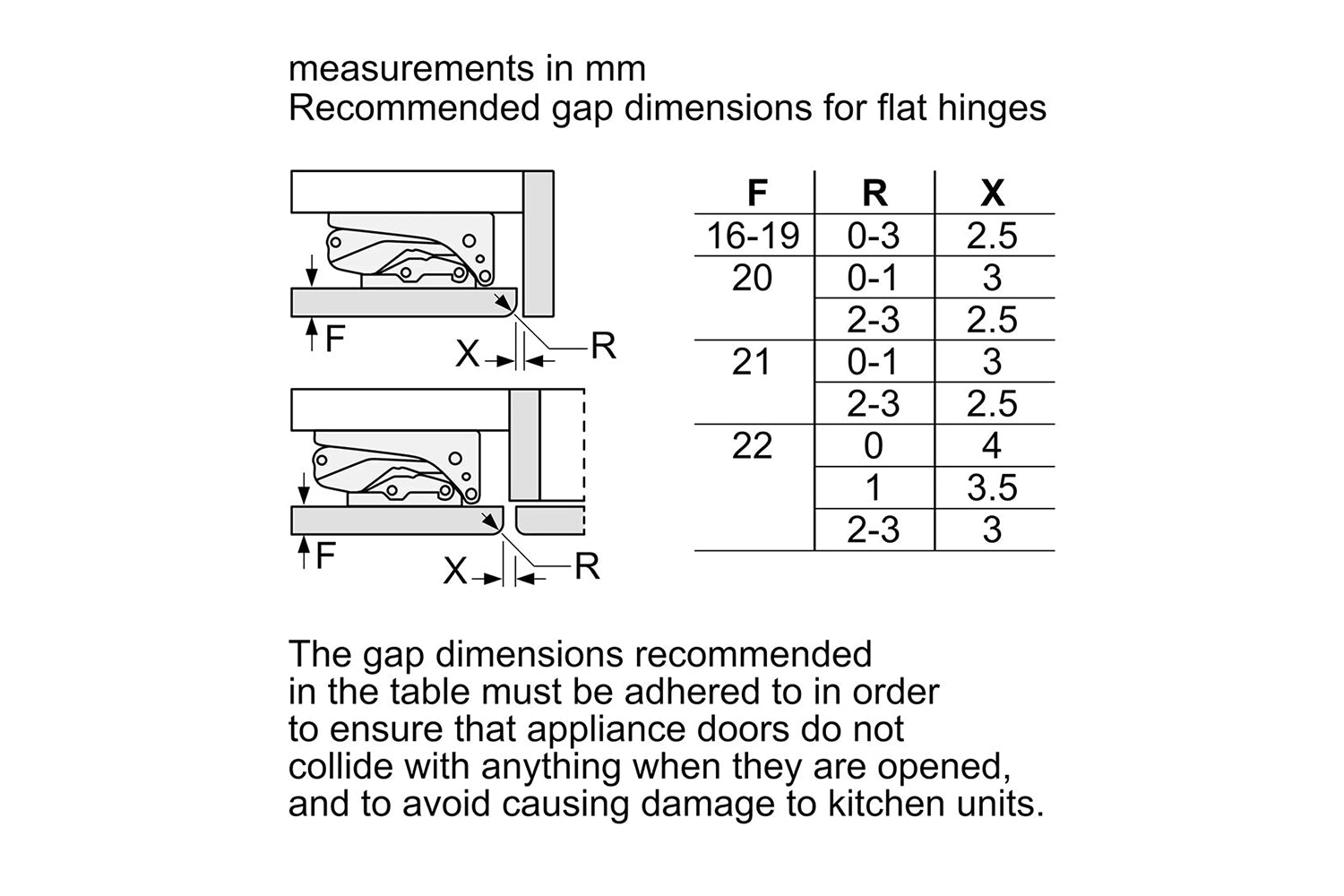 measurements in mm
Recommended gap dimensions for flat hinges

F
X
R

F
X
R

| F | R | X |
|---|---|---|
| 16-19 | 0-3 | 2.5 |
| 20 | 0-1 | 3 |
| | 2-3 | 2.5 |
| 21 | 0-1 | 3 |
| | 2-3 | 2.5 |
| 22 | 0 | 4 |
| | 1 | 3.5 |
| | 2-3 | 3 |

The gap dimensions recommended in the table must be adhered to in order to ensure that appliance doors do not collide with anything when they are opened, and to avoid causing damage to kitchen units.