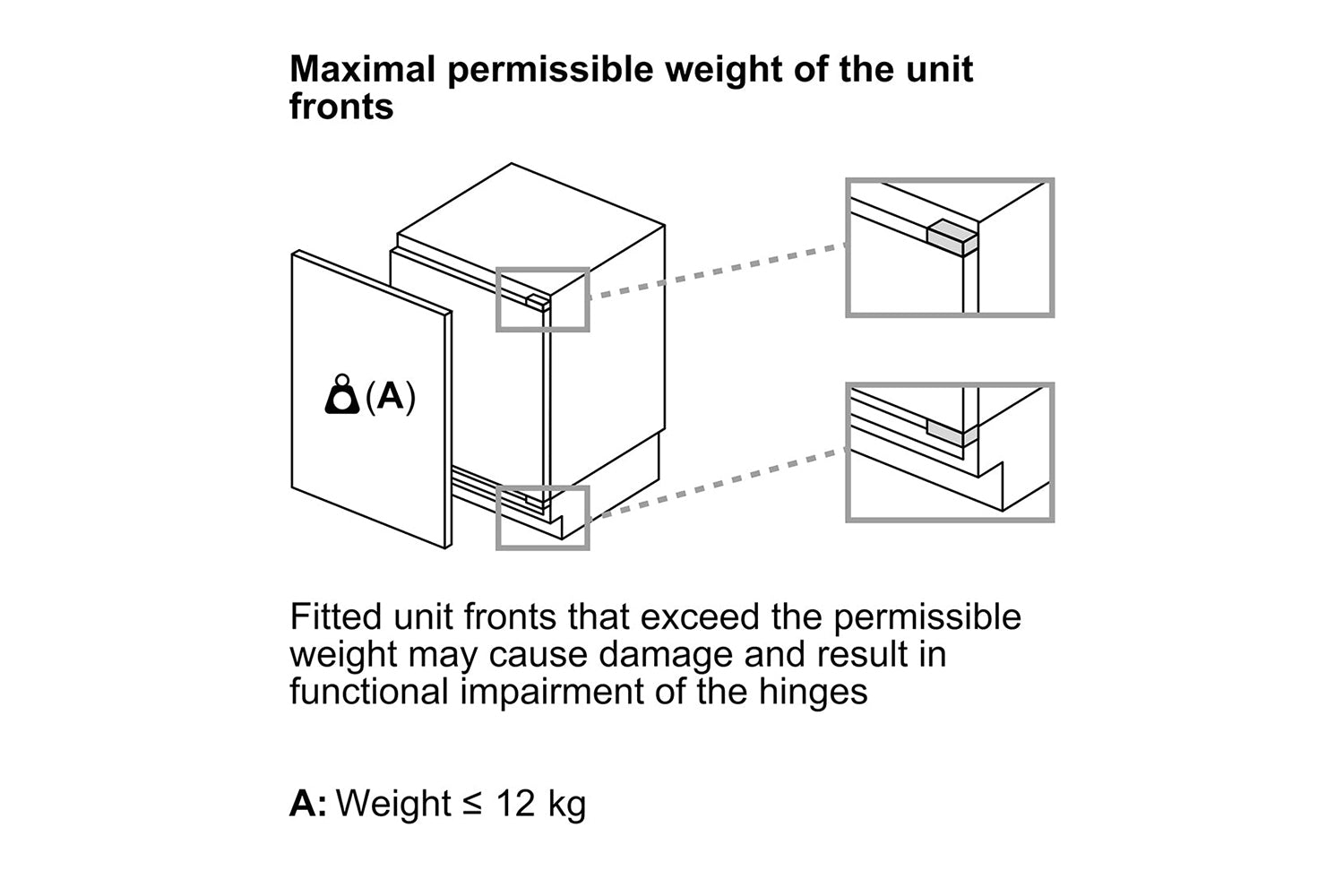 Maximal permissible weight of the unit fronts

(A)

Fitted unit fronts that exceed the permissible weight may cause damage and result in functional impairment of the hinges

A: Weight ≤ 12 kg