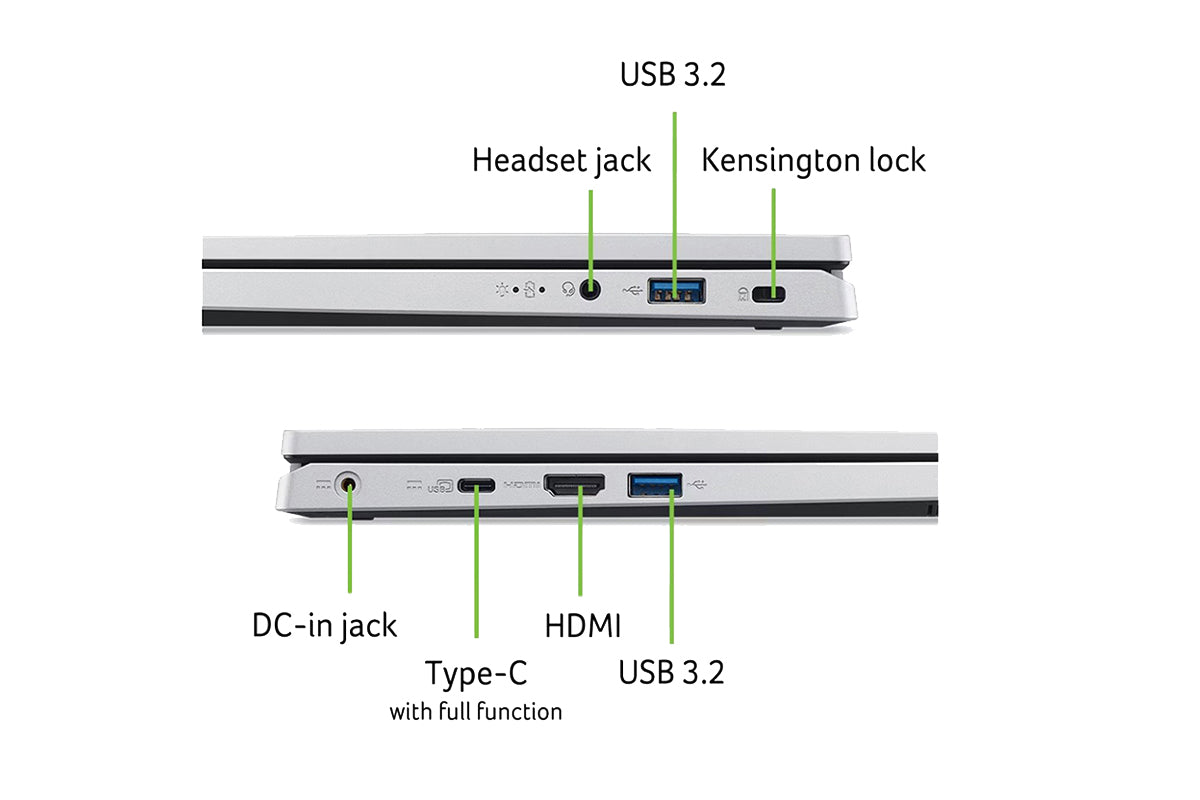 USB 3.2

Headset jack

Kensington lock

DC-in jack

Type-C
with full function

HDMI

USB 3.2