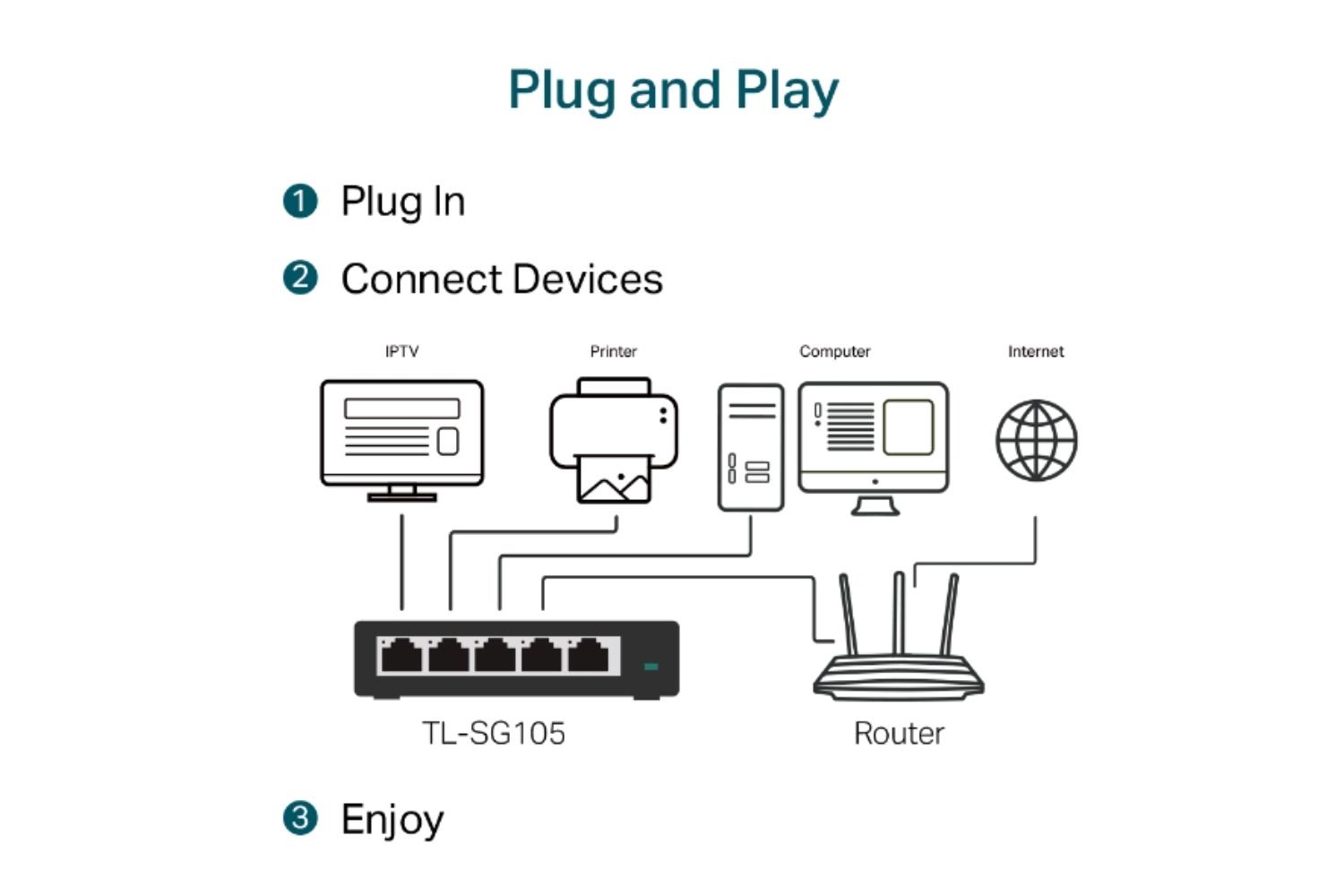 Plug and Play

1 Plug In

2 Connect Devices

IPTV

Printer

Computer

Internet

TL-SG105

Router

3 Enjoy