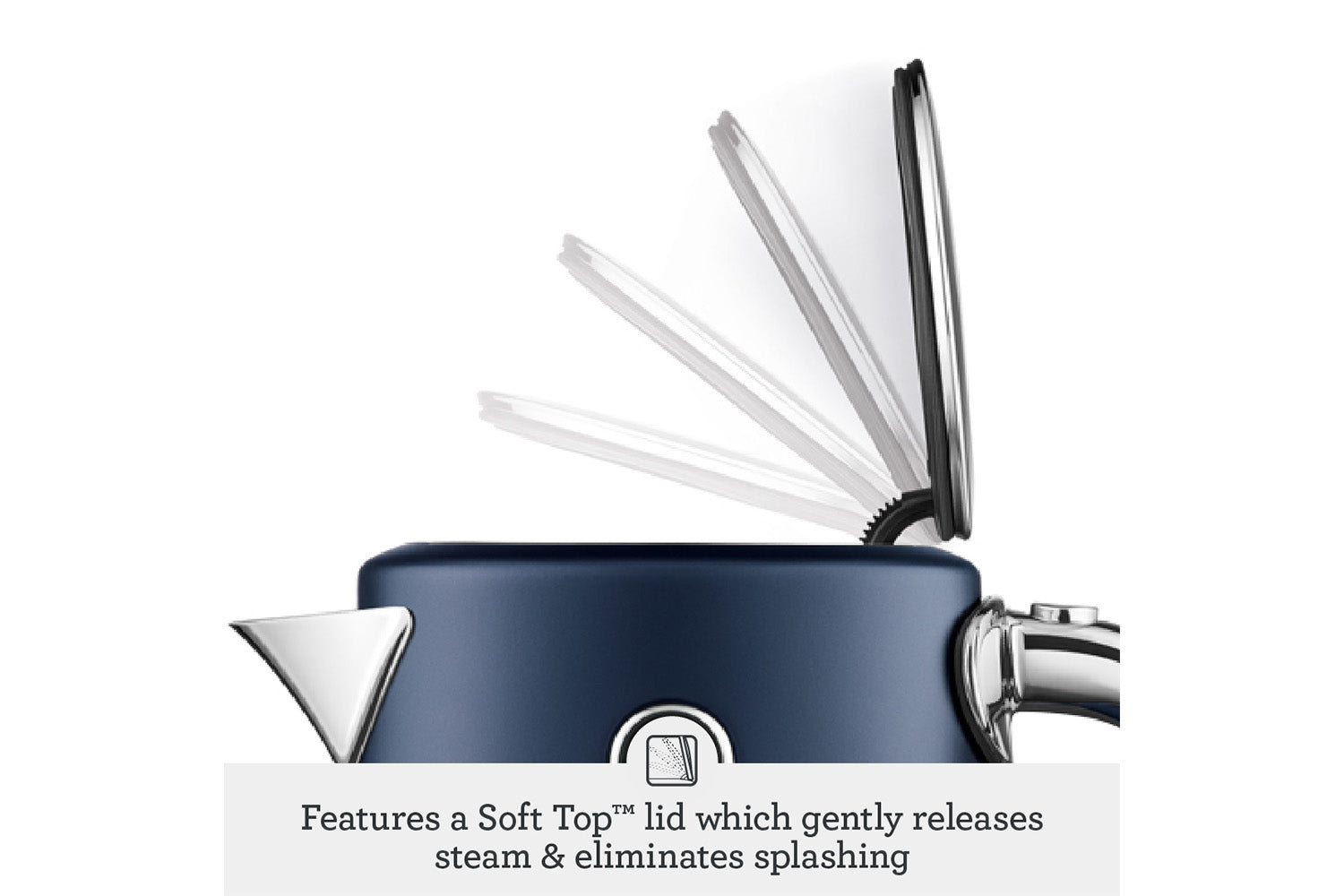 Features a Soft Top™ lid which gently releases steam & eliminates splashing