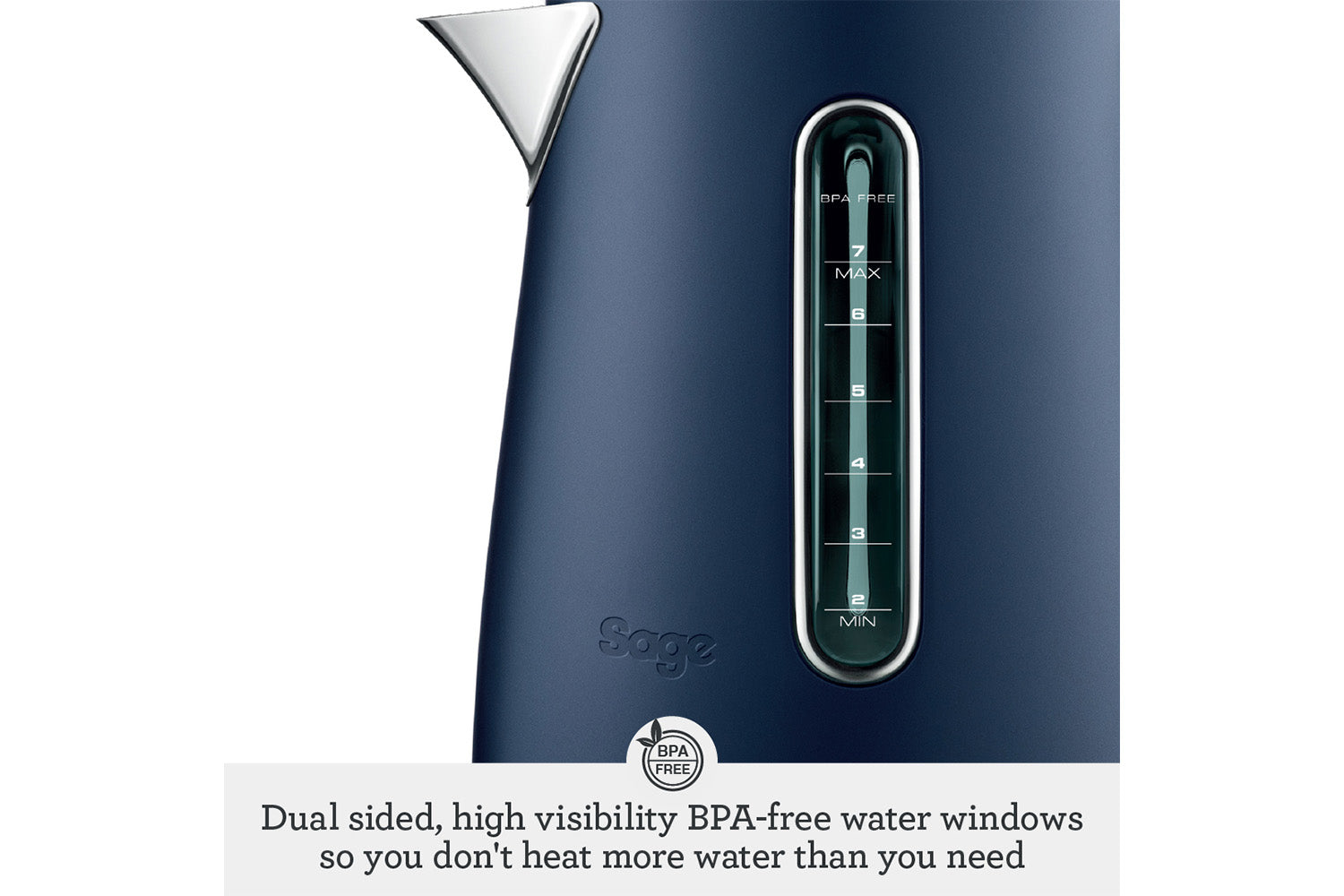 BPA FREE
7
MAX
6
5
4
3
2
MIN

Sage

BPA
FREE

Dual sided, high visibility BPA-free water windows so you don't heat more water than you need