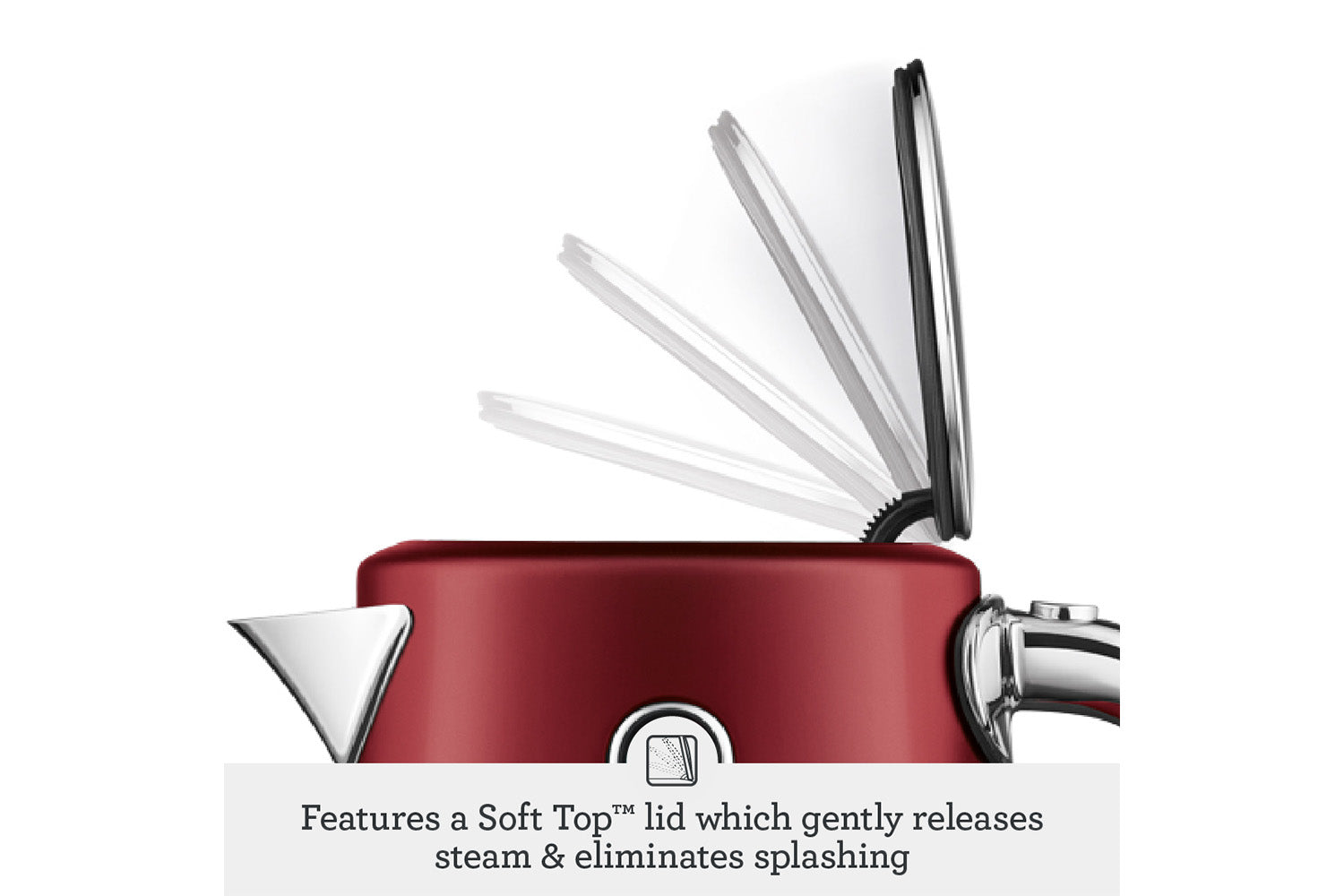 Features a Soft Top™ lid which gently releases steam & eliminates splashing