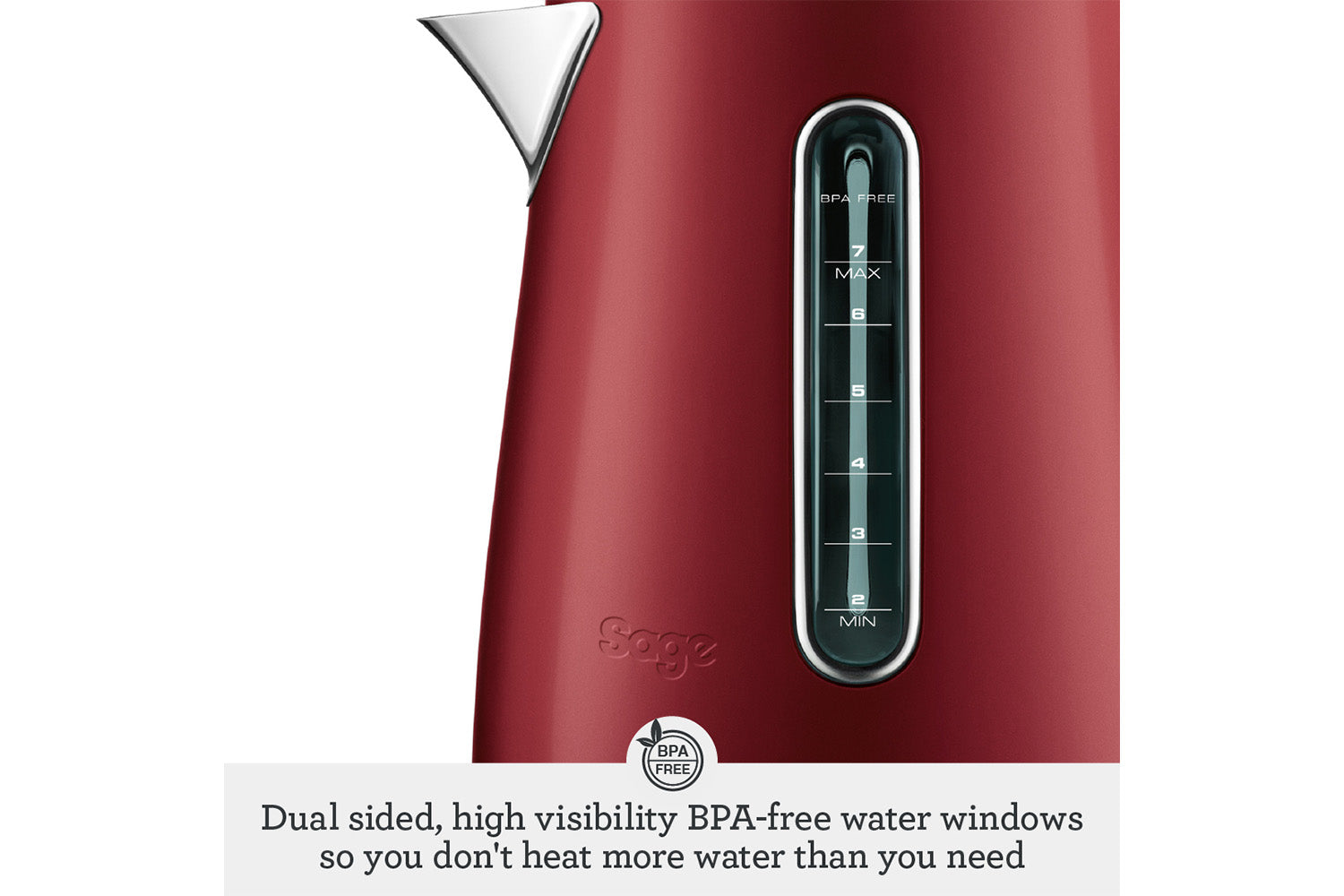 BPA FREE
7
MAX
6
5
4
3
2
MIN

Sage

BPA FREE

Dual sided, high visibility BPA-free water windows so you don't heat more water than you need