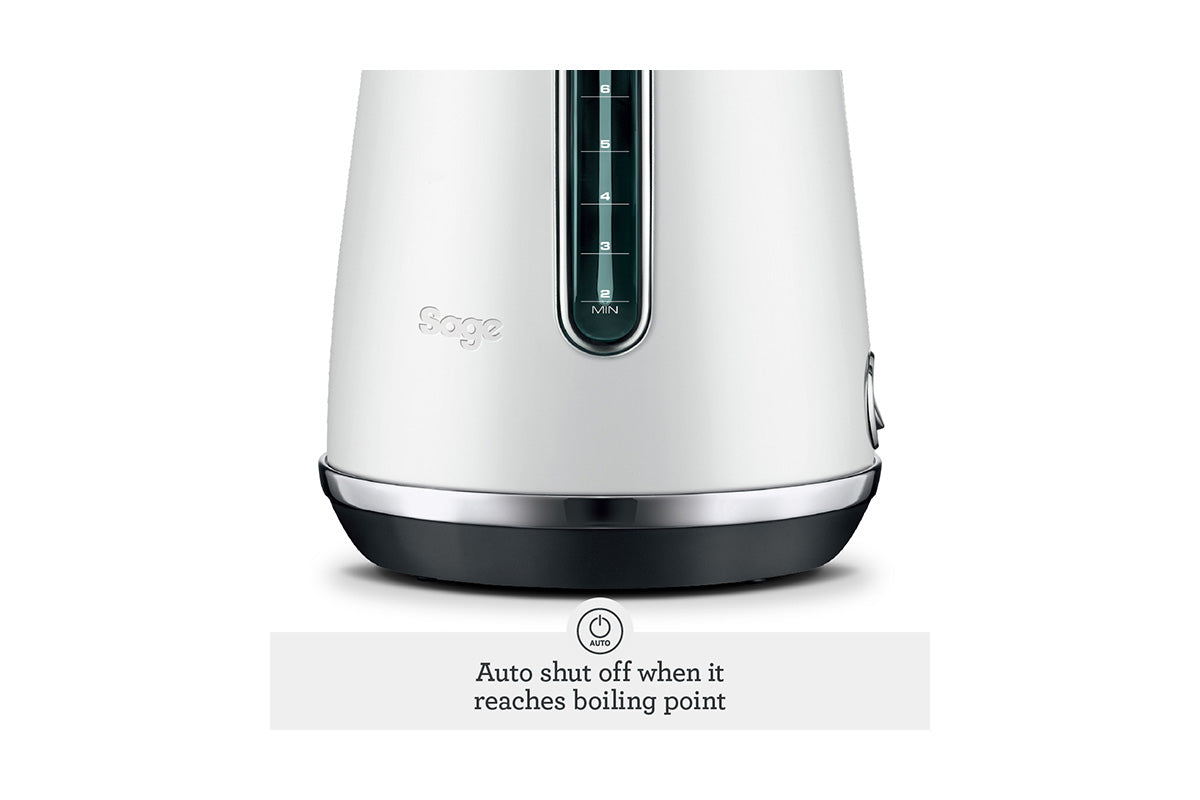 6
5
4
3
2
MIN

Sage

AUTO

Auto shut off when it reaches boiling point