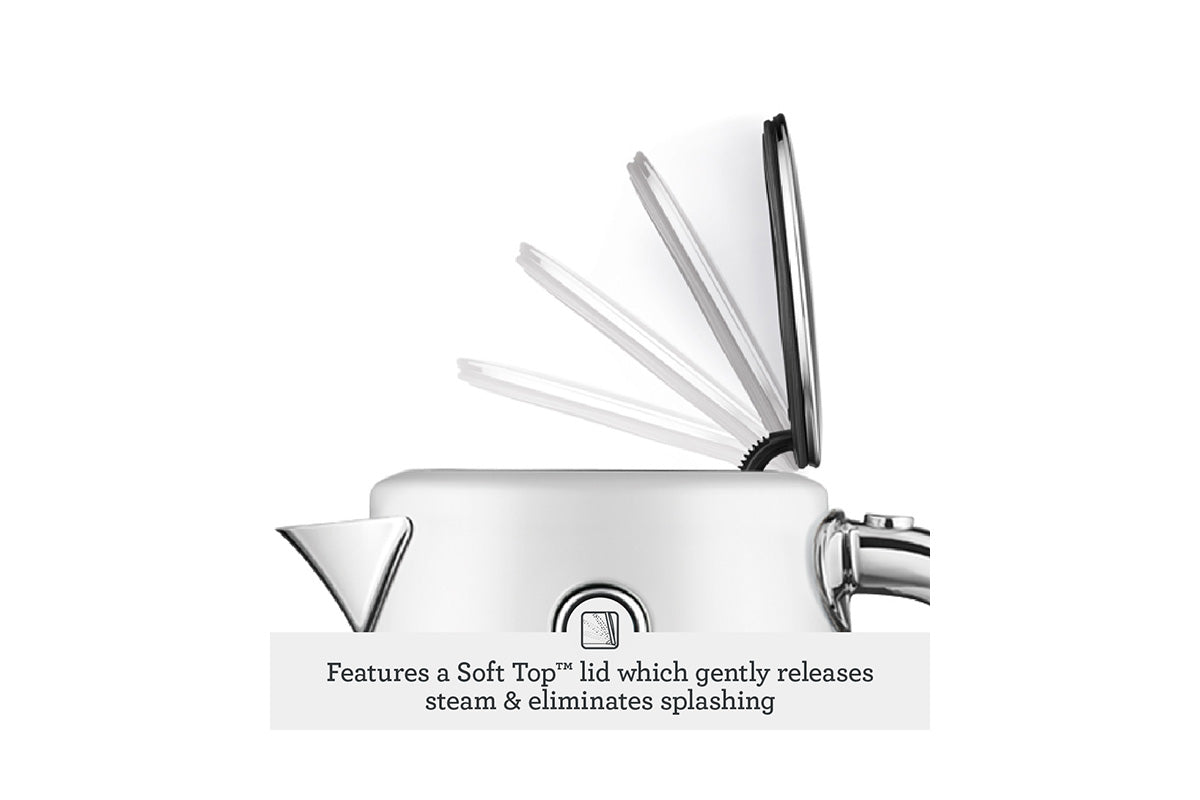 Features a Soft Top™ lid which gently releases steam & eliminates splashing