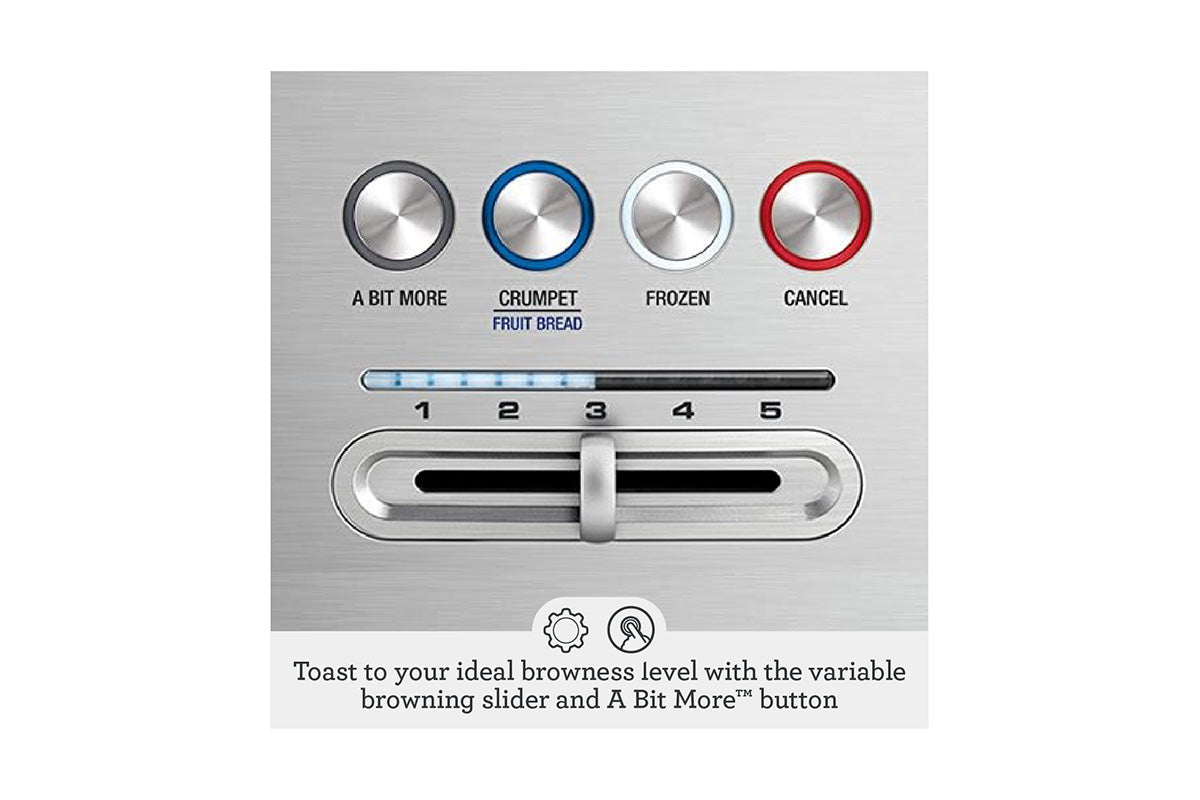 A BIT MORE

CRUMPET
FRUIT BREAD

FROZEN

CANCEL

1 2 3 4 5

Toast to your ideal browness level with the variable browning slider and A Bit More™ button