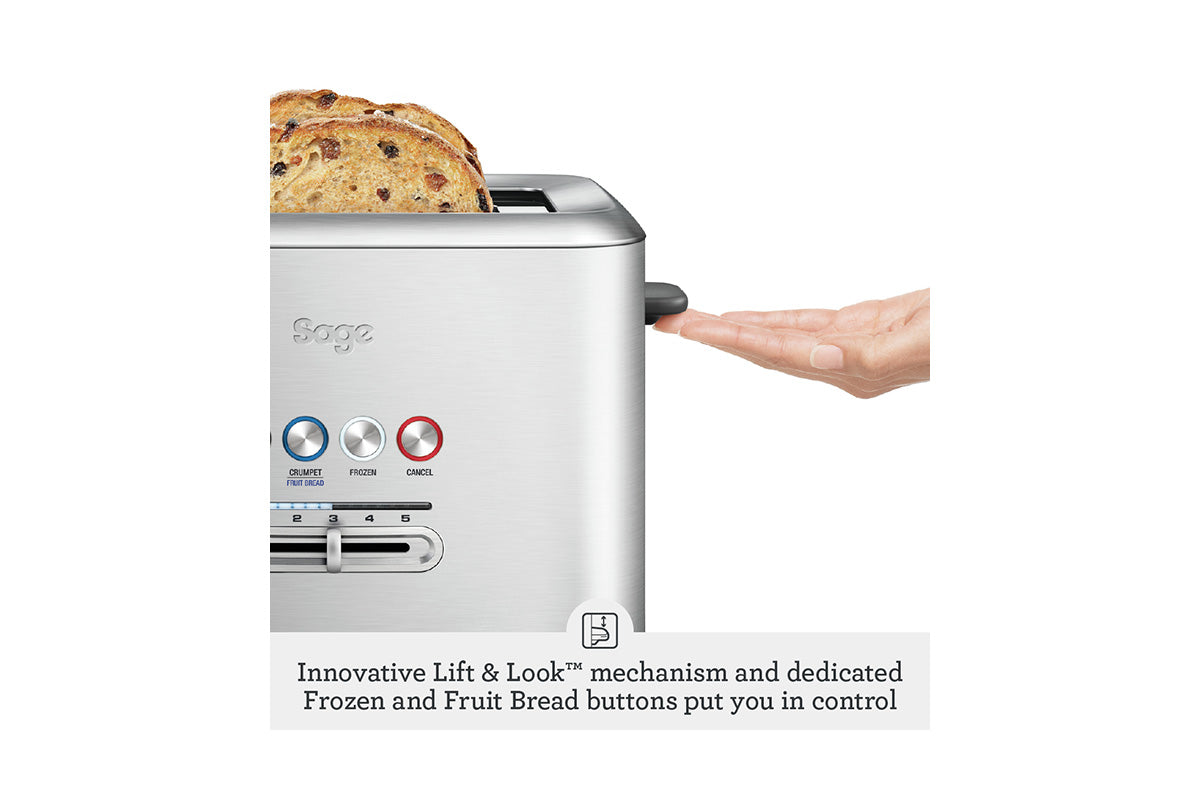 Sage

CRUMPET
FRUIT BREAD

FROZEN

CANCEL

2 3 4 5

Innovative Lift & Look™ mechanism and dedicated Frozen and Fruit Bread buttons put you in control