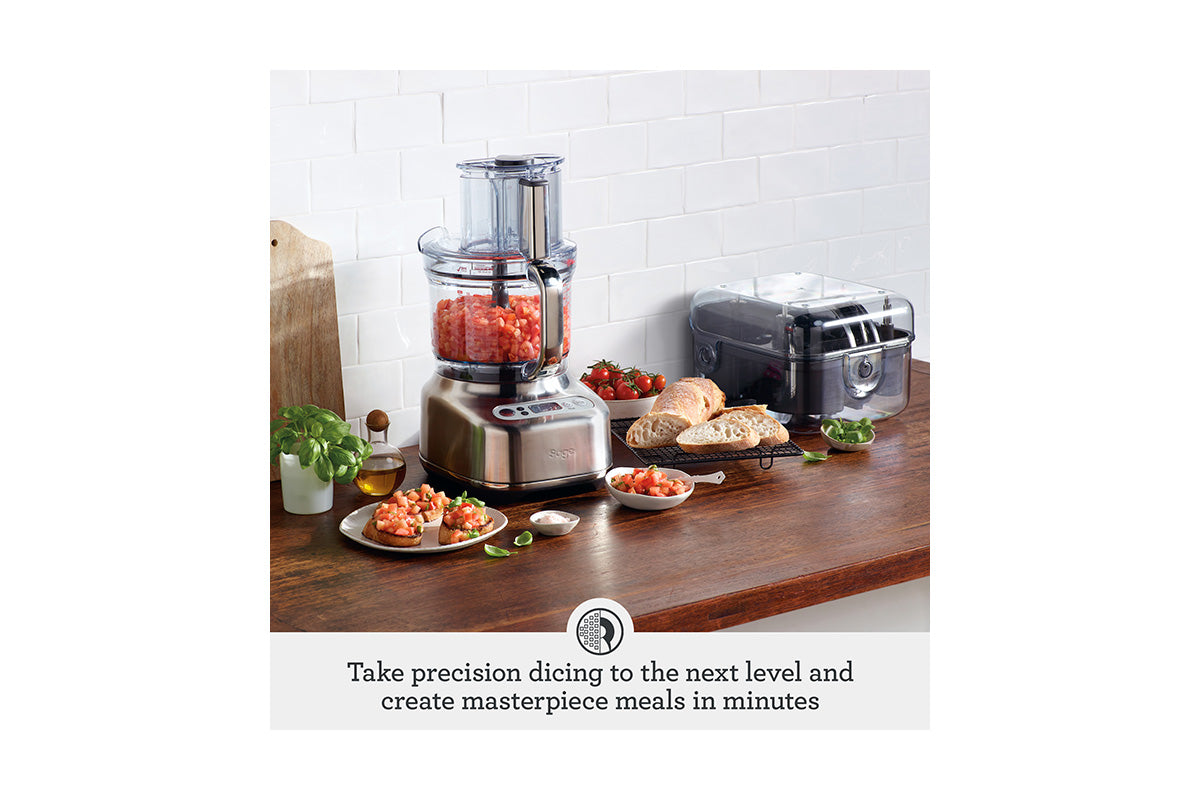 Sage

Take precision dicing to the next level and create masterpiece meals in minutes