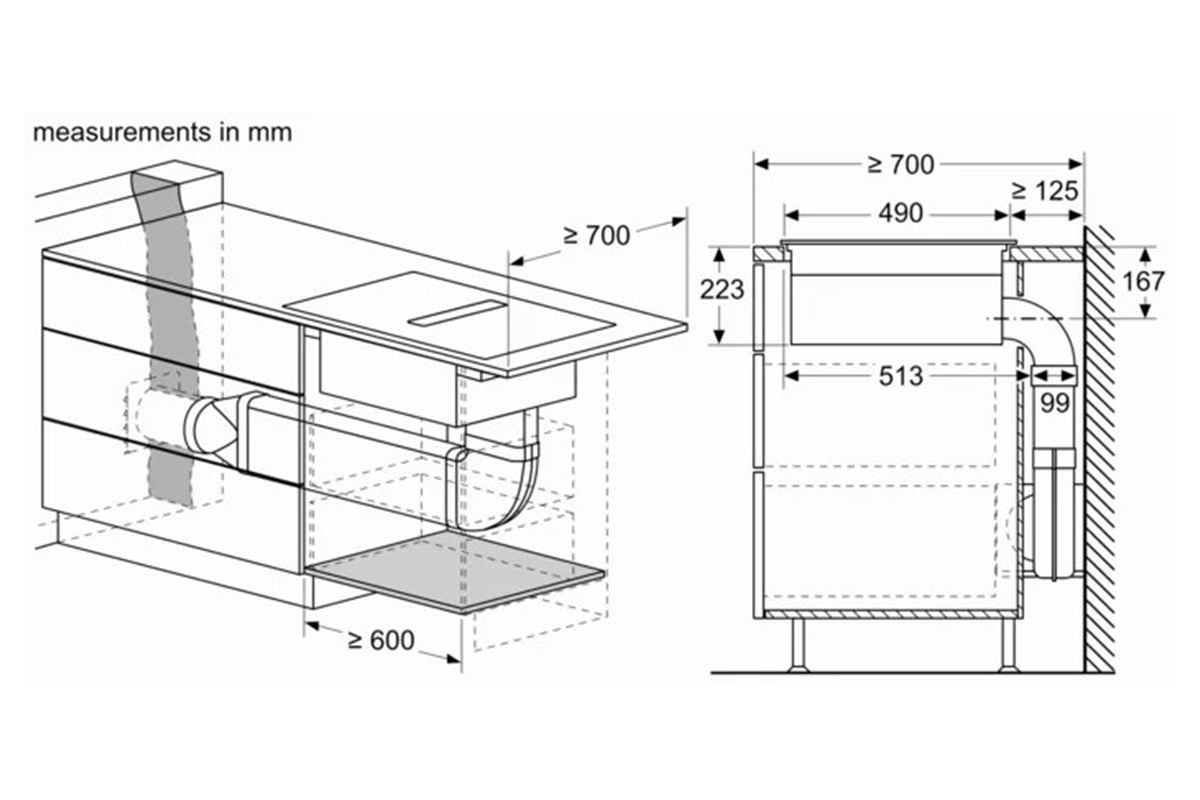 measurements in mm

≥ 700

≥ 600

≥ 700

490

≥ 125

223

167

513

99