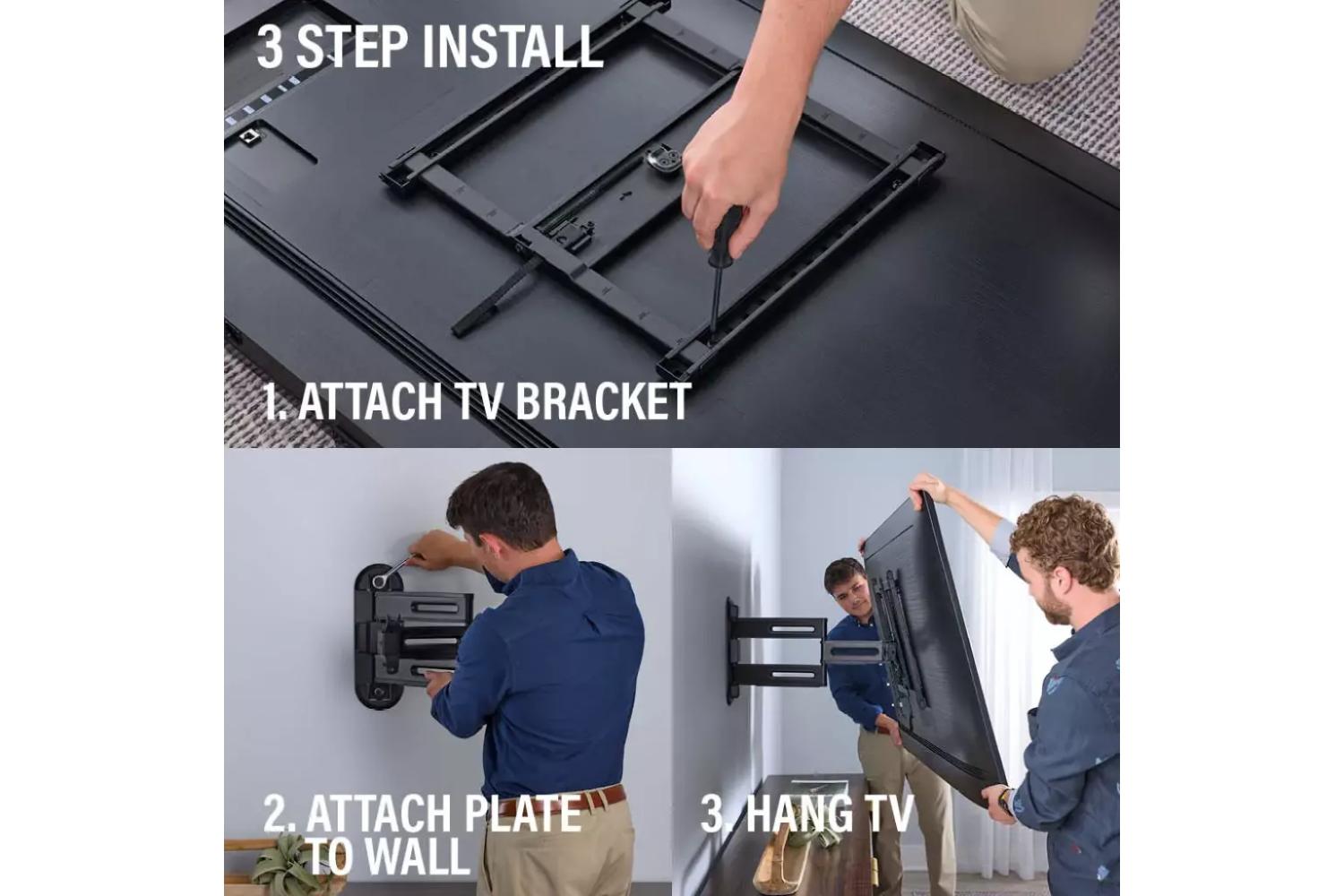 3 STEP INSTALL

1. ATTACH TV BRACKET

2. ATTACH PLATE TO WALL

3. HANG TV