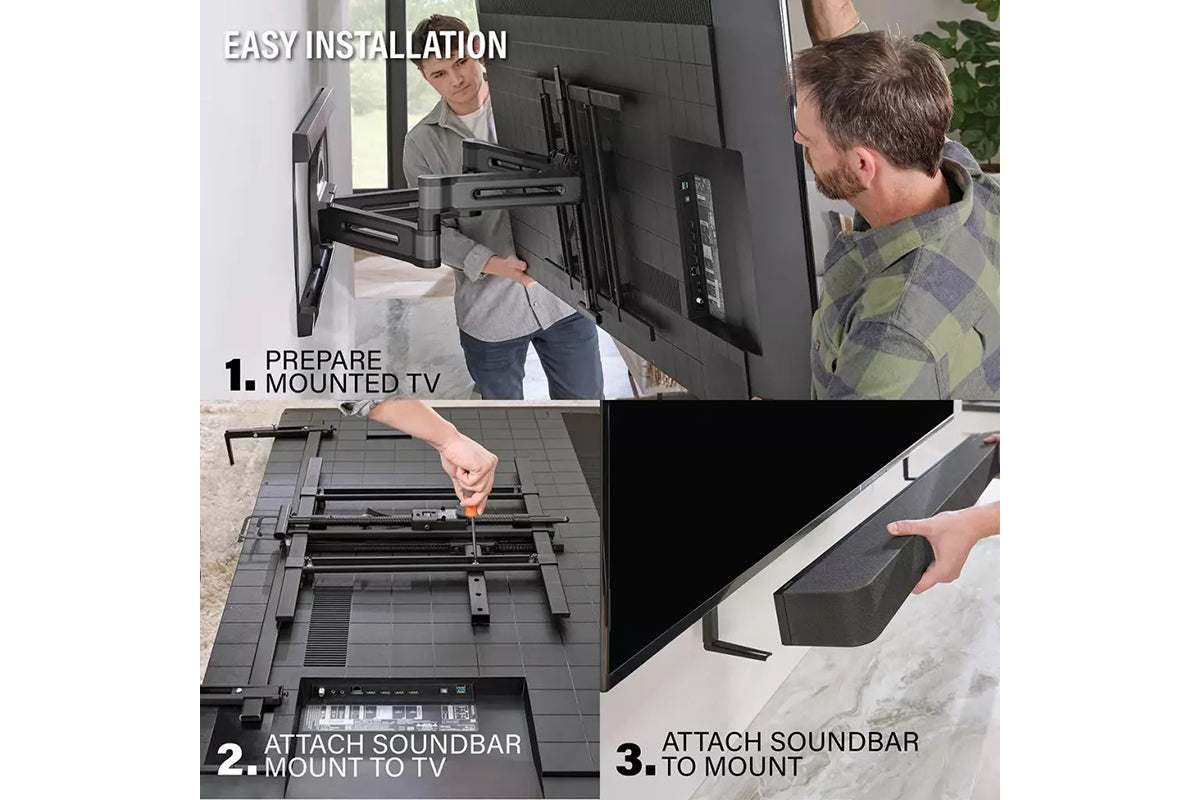 EASY INSTALLATION

1. PREPARE MOUNTED TV

2. ATTACH SOUNDBAR MOUNT TO TV

3. ATTACH SOUNDBAR TO MOUNT