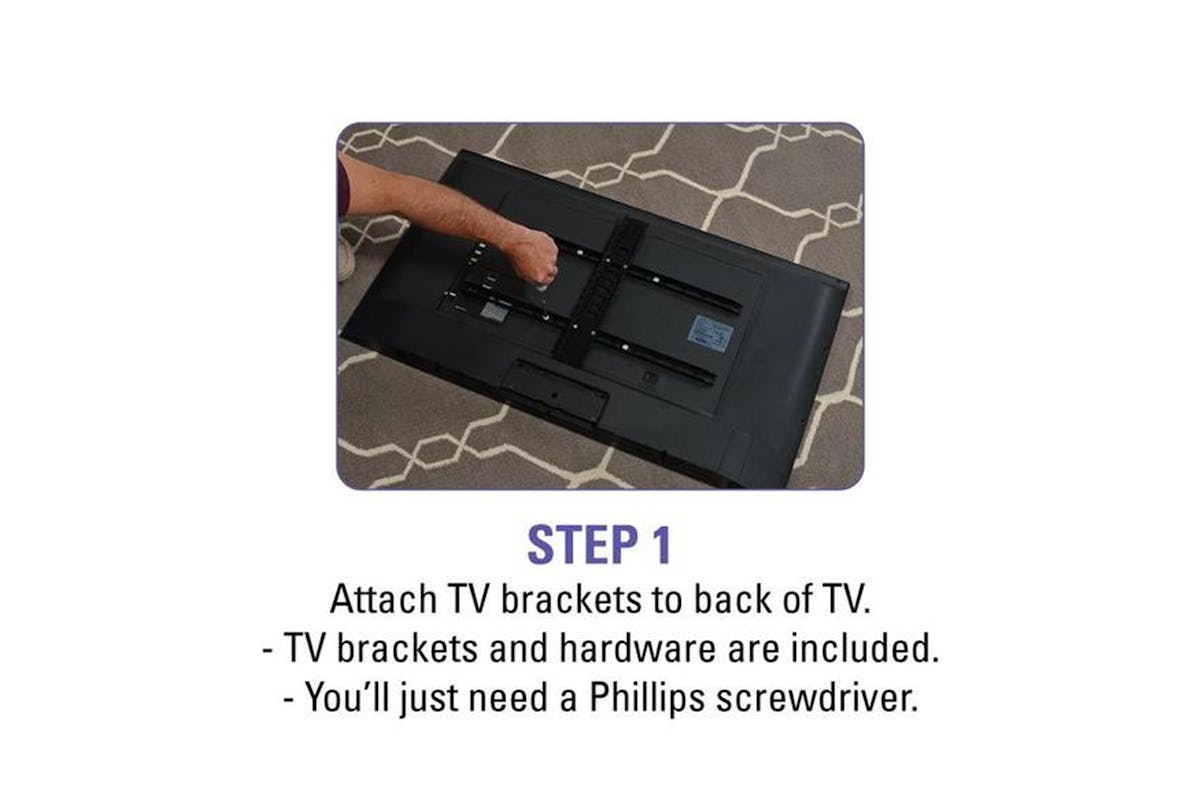 STEP 1

Attach TV brackets to back of TV.
- TV brackets and hardware are included.
- You'll just need a Phillips screwdriver.